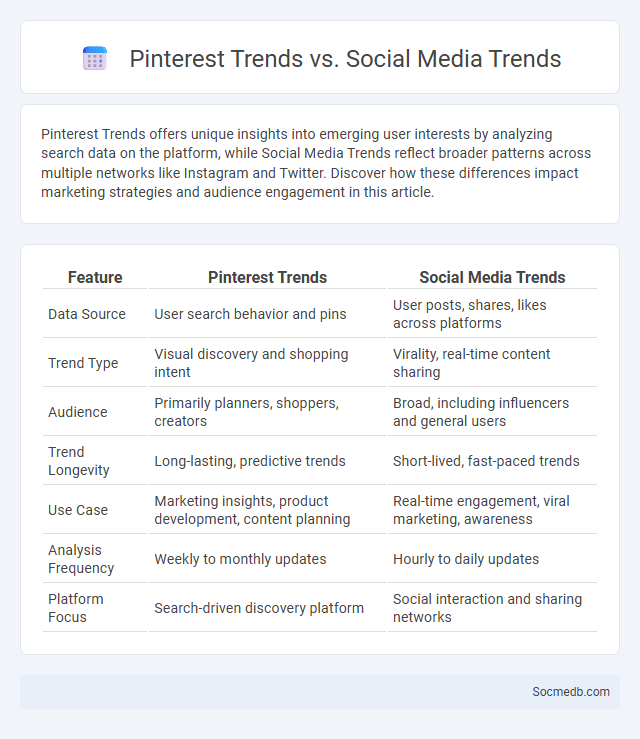 Pinterest Trends vs. Social Media Trends

Pinterest Trends offers unique insights into emerging user interests by analyzing search data on the platform, while Social Media Trends reflect broader patterns across multiple networks like Instagram and Twitter. Discover how these differences impact marketing strategies and audience engagement in this article.

| Feature | Pinterest Trends | Social Media Trends |
|---|---|---|
| Data Source | User search behavior and pins | User posts, shares, likes across platforms |
| Trend Type | Visual discovery and shopping intent | Virality, real-time content sharing |
| Audience | Primarily planners, shoppers, creators | Broad, including influencers and general users |
| Trend Longevity | Long-lasting, predictive trends | Short-lived, fast-paced trends |
| Use Case | Marketing insights, product development, content planning | Real-time engagement, viral marketing, awareness |
| Analysis Frequency | Weekly to monthly updates | Hourly to daily updates |
| Platform Focus | Search-driven discovery platform | Social interaction and sharing networks |

Socmedb.com