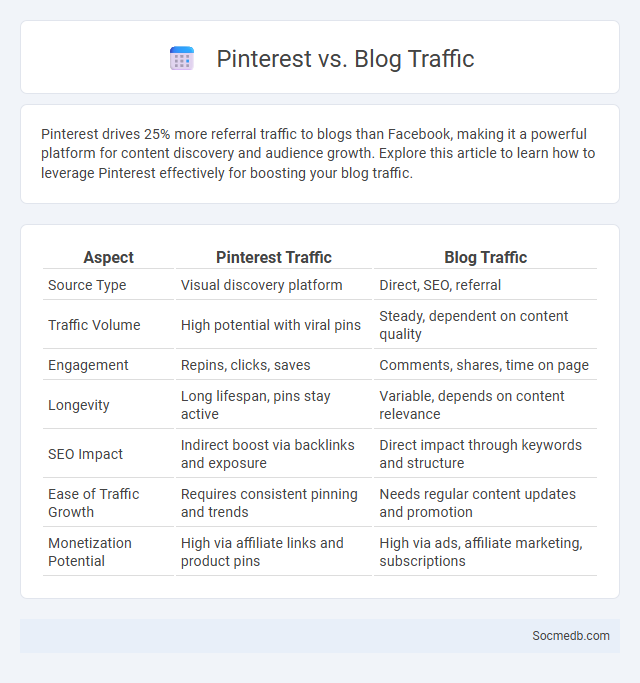 Pinterest vs. Blog Traffic

Pinterest drives 25% more referral traffic to blogs than Facebook, making it a powerful platform for content discovery and audience growth. Explore this article to learn how to leverage Pinterest effectively for boosting your blog traffic.

| Aspect | Pinterest Traffic | Blog Traffic |
|---|---|---|
| Source Type | Visual discovery platform | Direct, SEO, referral |
| Traffic Volume | High potential with viral pins | Steady, dependent on content quality |
| Engagement | Repins, clicks, saves | Comments, shares, time on page |
| Longevity | Long lifespan, pins stay active | Variable, depends on content relevance |
| SEO Impact | Indirect boost via backlinks and exposure | Direct impact through keywords and structure |
| Ease of Traffic Growth | Requires consistent pinning and trends | Needs regular content updates and promotion |
| Monetization Potential | High via affiliate links and product pins | High via ads, affiliate marketing, subscriptions |

Socmedb.com