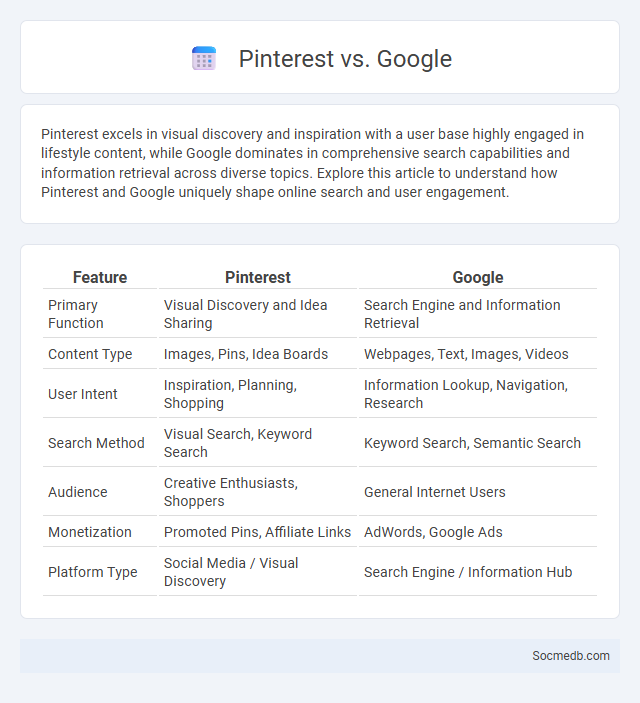 Pinterest vs. Google

Pinterest excels in visual discovery and inspiration with a user base highly engaged in lifestyle content, while Google dominates in comprehensive search capabilities and information retrieval across diverse topics. Explore this article to understand how Pinterest and Google uniquely shape online search and user engagement.

| Feature | Pinterest | Google |
|---|---|---|
| Primary Function | Visual Discovery and Idea Sharing | Search Engine and Information Retrieval |
| Content Type | Images, Pins, Idea Boards | Webpages, Text, Images, Videos |
| User Intent | Inspiration, Planning, Shopping | Information Lookup, Navigation, Research |
| Search Method | Visual Search, Keyword Search | Keyword Search, Semantic Search |
| Audience | Creative Enthusiasts, Shoppers | General Internet Users |
| Monetization | Promoted Pins, Affiliate Links | AdWords, Google Ads |
| Platform Type | Social Media / Visual Discovery | Search Engine / Information Hub |

Socmedb.com