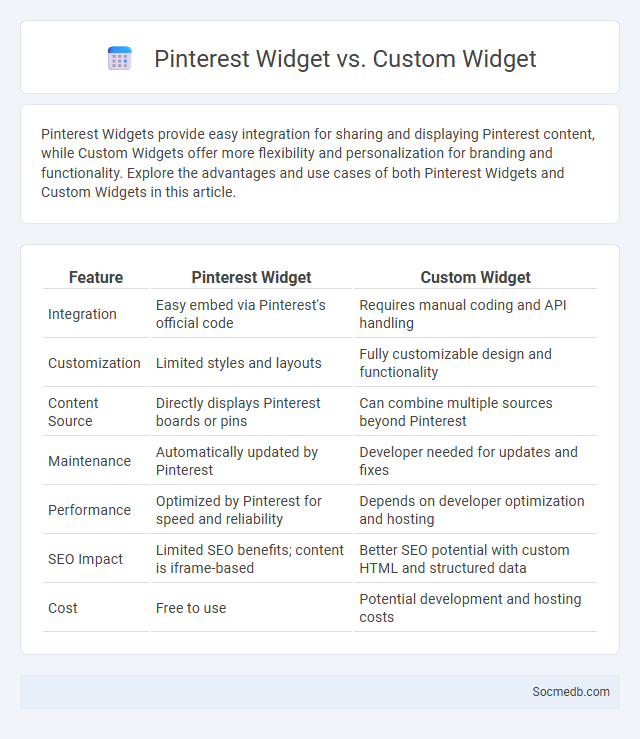 Pinterest Widget vs. Custom Widget

Pinterest Widgets provide easy integration for sharing and displaying Pinterest content, while Custom Widgets offer more flexibility and personalization for branding and functionality. Explore the advantages and use cases of both Pinterest Widgets and Custom Widgets in this article.

| Feature | Pinterest Widget | Custom Widget |
|---|---|---|
| Integration | Easy embed via Pinterest's official code | Requires manual coding and API handling |
| Customization | Limited styles and layouts | Fully customizable design and functionality |
| Content Source | Directly displays Pinterest boards or pins | Can combine multiple sources beyond Pinterest |
| Maintenance | Automatically updated by Pinterest | Developer needed for updates and fixes |
| Performance | Optimized by Pinterest for speed and reliability | Depends on developer optimization and hosting |
| SEO Impact | Limited SEO benefits; content is iframe-based | Better SEO potential with custom HTML and structured data |
| Cost | Free to use | Potential development and hosting costs |

Socmedb.com