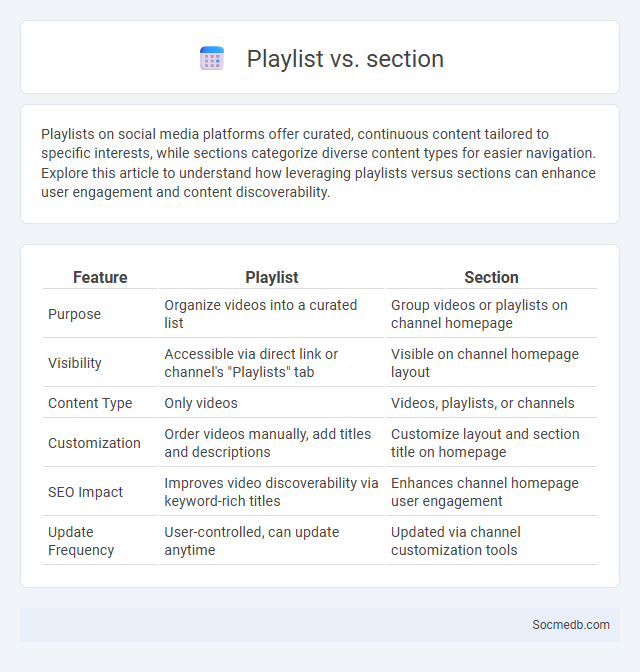 Playlist vs. section

Playlists on social media platforms offer curated, continuous content tailored to specific interests, while sections categorize diverse content types for easier navigation. Explore this article to understand how leveraging playlists versus sections can enhance user engagement and content discoverability.

| Feature | Playlist | Section |
|---|---|---|
| Purpose | Organize videos into a curated list | Group videos or playlists on channel homepage |
| Visibility | Accessible via direct link or channel's "Playlists" tab | Visible on channel homepage layout |
| Content Type | Only videos | Videos, playlists, or channels |
| Customization | Order videos manually, add titles and descriptions | Customize layout and section title on homepage |
| SEO Impact | Improves video discoverability via keyword-rich titles | Enhances channel homepage user engagement |
| Update Frequency | User-controlled, can update anytime | Updated via channel customization tools |

Socmedb.com