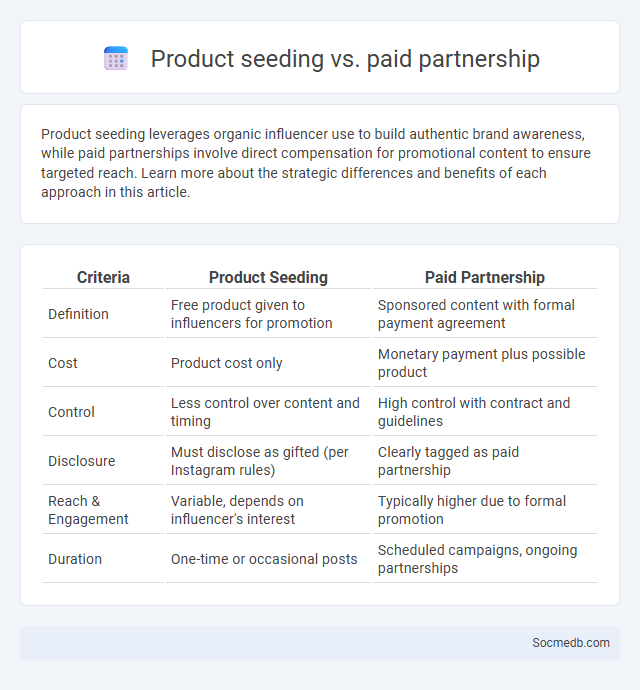 Product seeding vs. paid partnership

Product seeding leverages organic influencer use to build authentic brand awareness, while paid partnerships involve direct compensation for promotional content to ensure targeted reach. Learn more about the strategic differences and benefits of each approach in this article.

| Criteria | Product Seeding | Paid Partnership |
|---|---|---|
| Definition | Free product given to influencers for promotion | Sponsored content with formal payment agreement |
| Cost | Product cost only | Monetary payment plus possible product |
| Control | Less control over content and timing | High control with contract and guidelines |
| Disclosure | Must disclose as gifted (per Instagram rules) | Clearly tagged as paid partnership |
| Reach & Engagement | Variable, depends on influencer's interest | Typically higher due to formal promotion |
| Duration | One-time or occasional posts | Scheduled campaigns, ongoing partnerships |

Socmedb.com