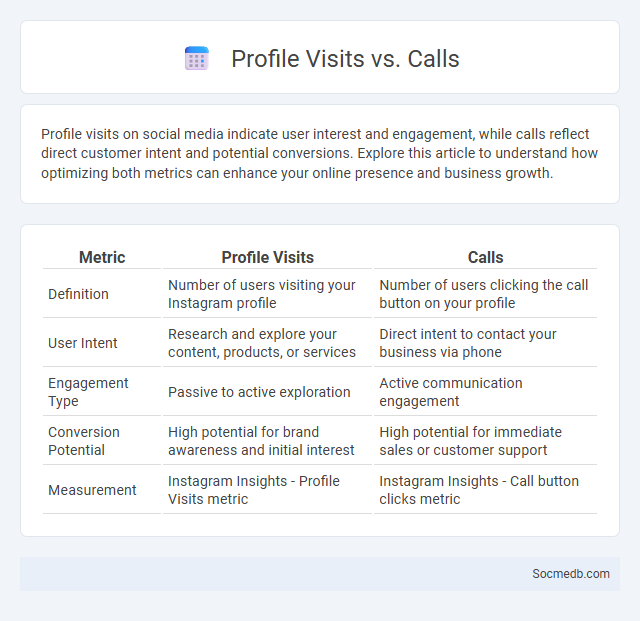 Profile Visits vs. Calls

Profile visits on social media indicate user interest and engagement, while calls reflect direct customer intent and potential conversions. Explore this article to understand how optimizing both metrics can enhance your online presence and business growth.

| Metric | Profile Visits | Calls |
|---|---|---|
| Definition | Number of users visiting your Instagram profile | Number of users clicking the call button on your profile |
| User Intent | Research and explore your content, products, or services | Direct intent to contact your business via phone |
| Engagement Type | Passive to active exploration | Active communication engagement |
| Conversion Potential | High potential for brand awareness and initial interest | High potential for immediate sales or customer support |
| Measurement | Instagram Insights - Profile Visits metric | Instagram Insights - Call button clicks metric |

Socmedb.com