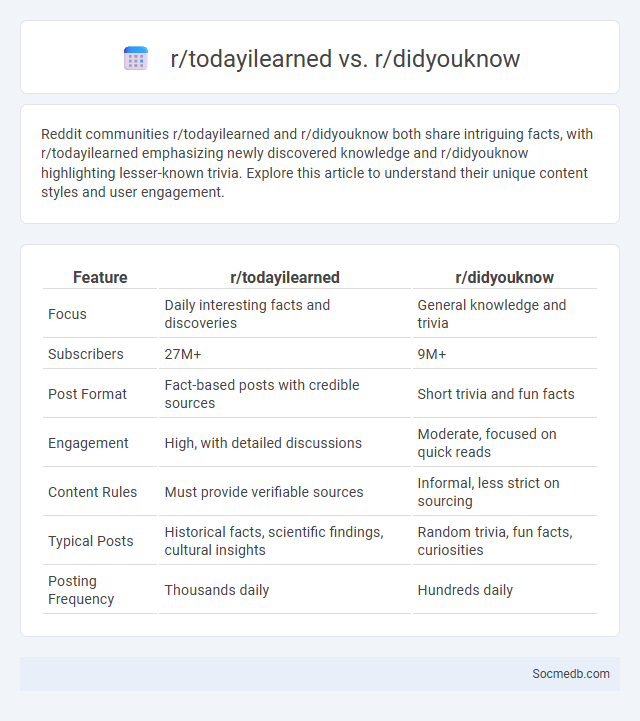 r/todayilearned vs. r/didyouknow

Reddit communities r/todayilearned and r/didyouknow both share intriguing facts, with r/todayilearned emphasizing newly discovered knowledge and r/didyouknow highlighting lesser-known trivia. Explore this article to understand their unique content styles and user engagement.

| Feature | r/todayilearned | r/didyouknow |
|---|---|---|
| Focus | Daily interesting facts and discoveries | General knowledge and trivia |
| Subscribers | 27M+ | 9M+ |
| Post Format | Fact-based posts with credible sources | Short trivia and fun facts |
| Engagement | High, with detailed discussions | Moderate, focused on quick reads |
| Content Rules | Must provide verifiable sources | Informal, less strict on sourcing |
| Typical Posts | Historical facts, scientific findings, cultural insights | Random trivia, fun facts, curiosities |
| Posting Frequency | Thousands daily | Hundreds daily |

Socmedb.com