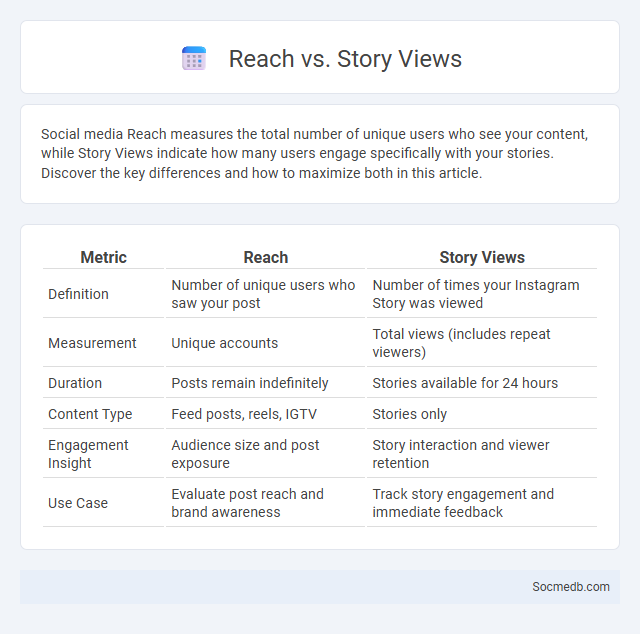 Reach vs. Story Views

Social media Reach measures the total number of unique users who see your content, while Story Views indicate how many users engage specifically with your stories. Discover the key differences and how to maximize both in this article.

| Metric | Reach | Story Views |
|---|---|---|
| Definition | Number of unique users who saw your post | Number of times your Instagram Story was viewed |
| Measurement | Unique accounts | Total views (includes repeat viewers) |
| Duration | Posts remain indefinitely | Stories available for 24 hours |
| Content Type | Feed posts, reels, IGTV | Stories only |
| Engagement Insight | Audience size and post exposure | Story interaction and viewer retention |
| Use Case | Evaluate post reach and brand awareness | Track story engagement and immediate feedback |

Socmedb.com