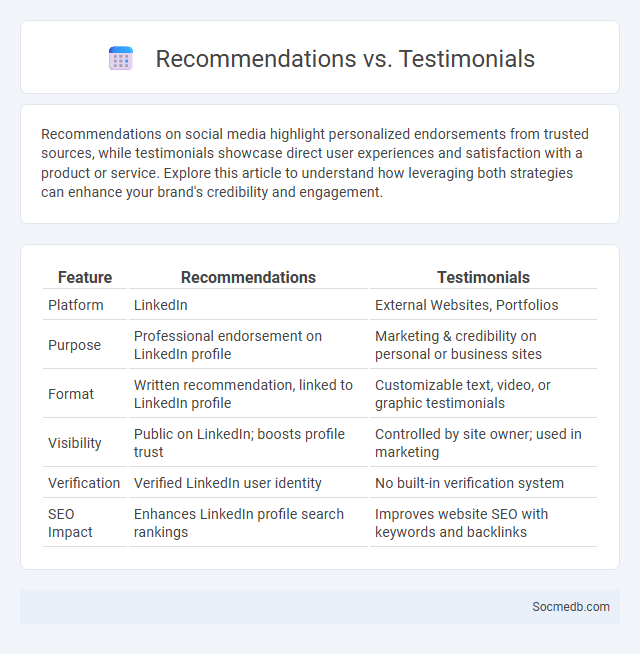 Recommendations vs. Testimonials

Recommendations on social media highlight personalized endorsements from trusted sources, while testimonials showcase direct user experiences and satisfaction with a product or service. Explore this article to understand how leveraging both strategies can enhance your brand's credibility and engagement.

| Feature | Recommendations | Testimonials |
|---|---|---|
| Platform | LinkedIn | External Websites, Portfolios |
| Purpose | Professional endorsement on LinkedIn profile | Marketing & credibility on personal or business sites |
| Format | Written recommendation, linked to LinkedIn profile | Customizable text, video, or graphic testimonials |
| Visibility | Public on LinkedIn; boosts profile trust | Controlled by site owner; used in marketing |
| Verification | Verified LinkedIn user identity | No built-in verification system |
| SEO Impact | Enhances LinkedIn profile search rankings | Improves website SEO with keywords and backlinks |

Socmedb.com