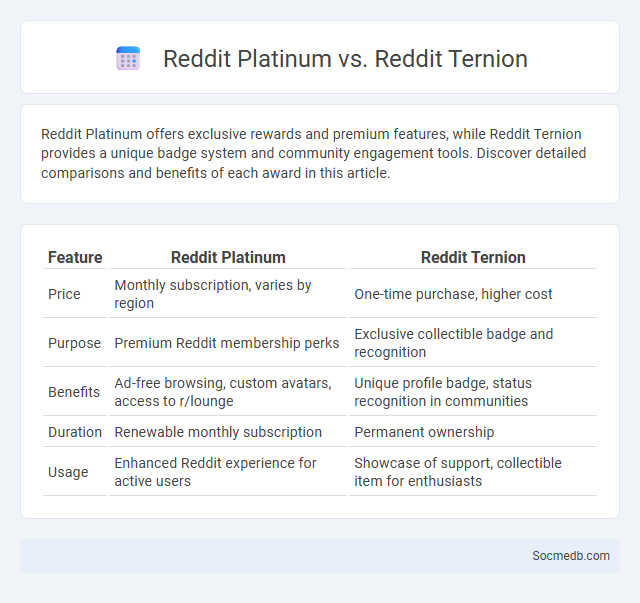 Reddit Platinum vs. Reddit Ternion

Reddit Platinum offers exclusive rewards and premium features, while Reddit Ternion provides a unique badge system and community engagement tools. Discover detailed comparisons and benefits of each award in this article.

| Feature | Reddit Platinum | Reddit Ternion |
|---|---|---|
| Price | Monthly subscription, varies by region | One-time purchase, higher cost |
| Purpose | Premium Reddit membership perks | Exclusive collectible badge and recognition |
| Benefits | Ad-free browsing, custom avatars, access to r/lounge | Unique profile badge, status recognition in communities |
| Duration | Renewable monthly subscription | Permanent ownership |
| Usage | Enhanced Reddit experience for active users | Showcase of support, collectible item for enthusiasts |

Socmedb.com