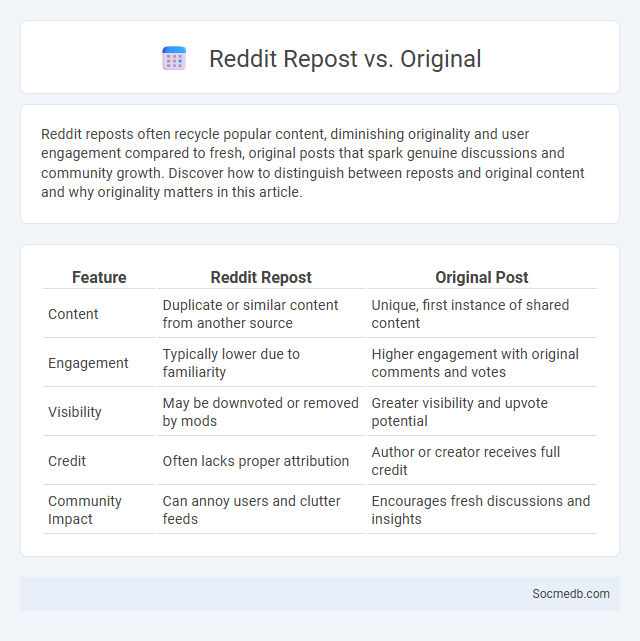 Reddit Repost vs. Original

Reddit reposts often recycle popular content, diminishing originality and user engagement compared to fresh, original posts that spark genuine discussions and community growth. Discover how to distinguish between reposts and original content and why originality matters in this article.

| Feature | Reddit Repost | Original Post |
|---|---|---|
| Content | Duplicate or similar content from another source | Unique, first instance of shared content |
| Engagement | Typically lower due to familiarity | Higher engagement with original comments and votes |
| Visibility | May be downvoted or removed by mods | Greater visibility and upvote potential |
| Credit | Often lacks proper attribution | Author or creator receives full credit |
| Community Impact | Can annoy users and clutter feeds | Encourages fresh discussions and insights |

Socmedb.com