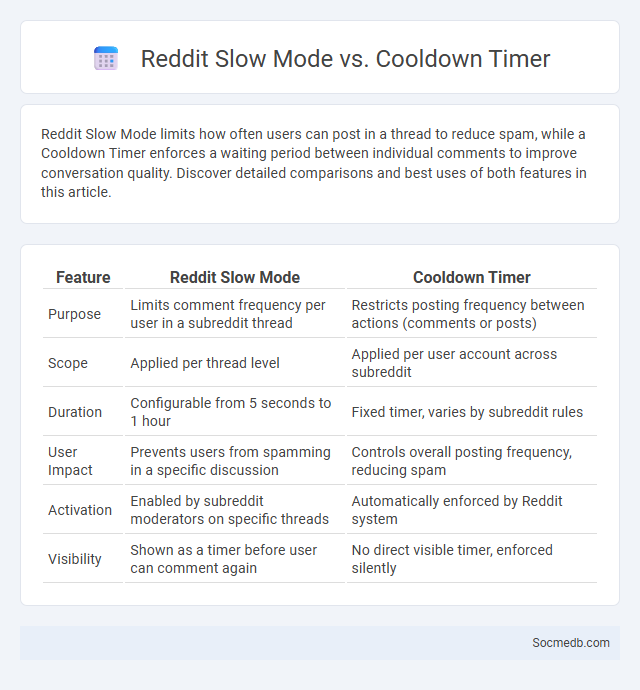 Reddit Slow Mode vs. Cooldown Timer

Reddit Slow Mode limits how often users can post in a thread to reduce spam, while a Cooldown Timer enforces a waiting period between individual comments to improve conversation quality. Discover detailed comparisons and best uses of both features in this article.

| Feature | Reddit Slow Mode | Cooldown Timer |
|---|---|---|
| Purpose | Limits comment frequency per user in a subreddit thread | Restricts posting frequency between actions (comments or posts) |
| Scope | Applied per thread level | Applied per user account across subreddit |
| Duration | Configurable from 5 seconds to 1 hour | Fixed timer, varies by subreddit rules |
| User Impact | Prevents users from spamming in a specific discussion | Controls overall posting frequency, reducing spam |
| Activation | Enabled by subreddit moderators on specific threads | Automatically enforced by Reddit system |
| Visibility | Shown as a timer before user can comment again | No direct visible timer, enforced silently |

Socmedb.com