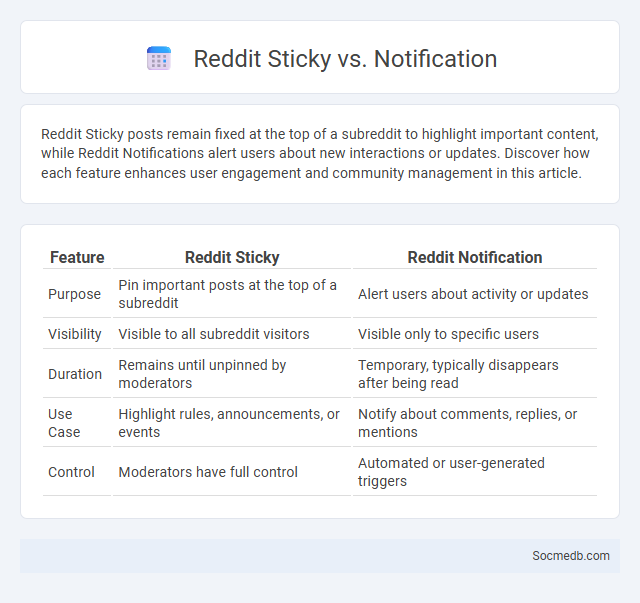 Reddit Sticky vs. Notification

Reddit Sticky posts remain fixed at the top of a subreddit to highlight important content, while Reddit Notifications alert users about new interactions or updates. Discover how each feature enhances user engagement and community management in this article.

| Feature | Reddit Sticky | Reddit Notification |
|---|---|---|
| Purpose | Pin important posts at the top of a subreddit | Alert users about activity or updates |
| Visibility | Visible to all subreddit visitors | Visible only to specific users |
| Duration | Remains until unpinned by moderators | Temporary, typically disappears after being read |
| Use Case | Highlight rules, announcements, or events | Notify about comments, replies, or mentions |
| Control | Moderators have full control | Automated or user-generated triggers |

Socmedb.com