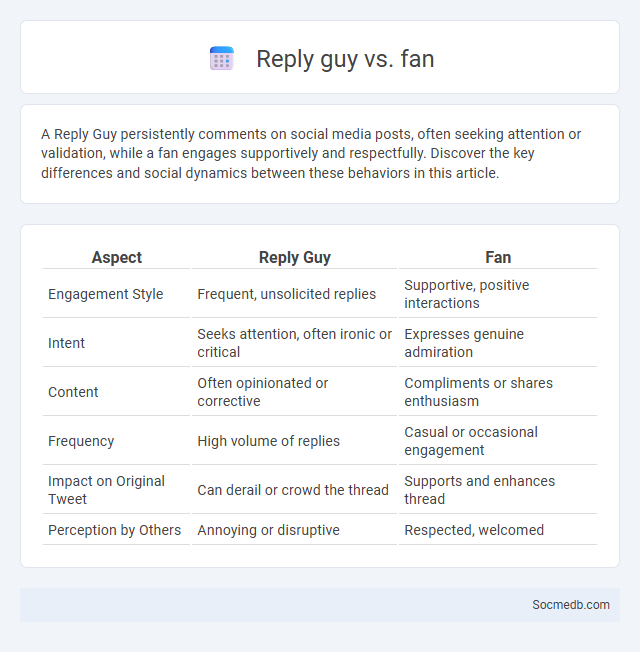 Reply guy vs. fan

A Reply Guy persistently comments on social media posts, often seeking attention or validation, while a fan engages supportively and respectfully. Discover the key differences and social dynamics between these behaviors in this article.

| Aspect | Reply Guy | Fan |
|---|---|---|
| Engagement Style | Frequent, unsolicited replies | Supportive, positive interactions |
| Intent | Seeks attention, often ironic or critical | Expresses genuine admiration |
| Content | Often opinionated or corrective | Compliments or shares enthusiasm |
| Frequency | High volume of replies | Casual or occasional engagement |
| Impact on Original Tweet | Can derail or crowd the thread | Supports and enhances thread |
| Perception by Others | Annoying or disruptive | Respected, welcomed |

Socmedb.com