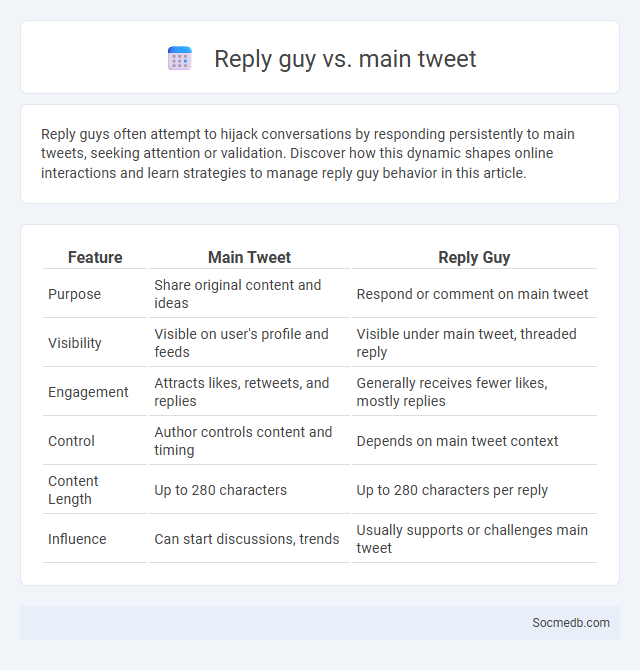 Reply guy vs. main tweet

Reply guys often attempt to hijack conversations by responding persistently to main tweets, seeking attention or validation. Discover how this dynamic shapes online interactions and learn strategies to manage reply guy behavior in this article.

| Feature | Main Tweet | Reply Guy |
|---|---|---|
| Purpose | Share original content and ideas | Respond or comment on main tweet |
| Visibility | Visible on user's profile and feeds | Visible under main tweet, threaded reply |
| Engagement | Attracts likes, retweets, and replies | Generally receives fewer likes, mostly replies |
| Control | Author controls content and timing | Depends on main tweet context |
| Content Length | Up to 280 characters | Up to 280 characters per reply |
| Influence | Can start discussions, trends | Usually supports or challenges main tweet |

Socmedb.com