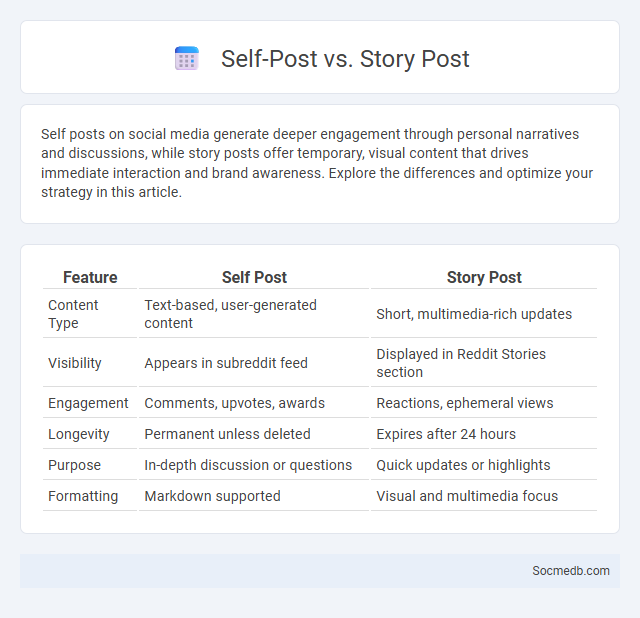 Self-Post vs. Story Post

Self posts on social media generate deeper engagement through personal narratives and discussions, while story posts offer temporary, visual content that drives immediate interaction and brand awareness. Explore the differences and optimize your strategy in this article.

| Feature | Self Post | Story Post |
|---|---|---|
| Content Type | Text-based, user-generated content | Short, multimedia-rich updates |
| Visibility | Appears in subreddit feed | Displayed in Reddit Stories section |
| Engagement | Comments, upvotes, awards | Reactions, ephemeral views |
| Longevity | Permanent unless deleted | Expires after 24 hours |
| Purpose | In-depth discussion or questions | Quick updates or highlights |
| Formatting | Markdown supported | Visual and multimedia focus |

Socmedb.com