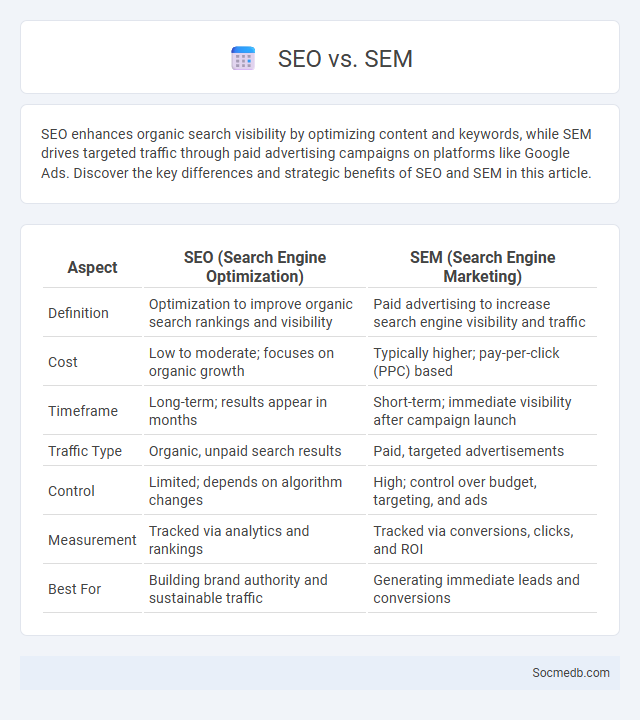 SEO vs. SEM

SEO enhances organic search visibility by optimizing content and keywords, while SEM drives targeted traffic through paid advertising campaigns on platforms like Google Ads. Discover the key differences and strategic benefits of SEO and SEM in this article.

| Aspect | SEO (Search Engine Optimization) | SEM (Search Engine Marketing) |
|---|---|---|
| Definition | Optimization to improve organic search rankings and visibility | Paid advertising to increase search engine visibility and traffic |
| Cost | Low to moderate; focuses on organic growth | Typically higher; pay-per-click (PPC) based |
| Timeframe | Long-term; results appear in months | Short-term; immediate visibility after campaign launch |
| Traffic Type | Organic, unpaid search results | Paid, targeted advertisements |
| Control | Limited; depends on algorithm changes | High; control over budget, targeting, and ads |
| Measurement | Tracked via analytics and rankings | Tracked via conversions, clicks, and ROI |
| Best For | Building brand authority and sustainable traffic | Generating immediate leads and conversions |

Socmedb.com