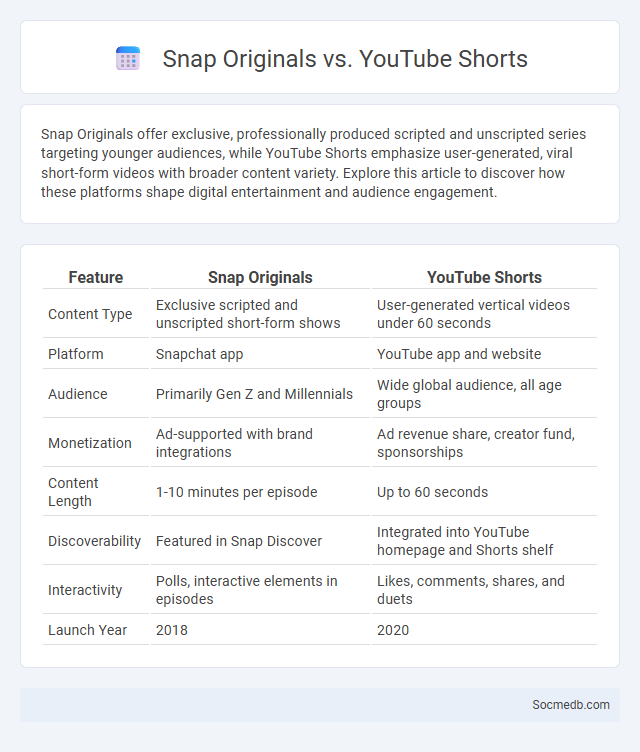 Snap Originals vs. YouTube Shorts

Snap Originals offer exclusive, professionally produced scripted and unscripted series targeting younger audiences, while YouTube Shorts emphasize user-generated, viral short-form videos with broader content variety. Explore this article to discover how these platforms shape digital entertainment and audience engagement.

| Feature | Snap Originals | YouTube Shorts |
|---|---|---|
| Content Type | Exclusive scripted and unscripted short-form shows | User-generated vertical videos under 60 seconds |
| Platform | Snapchat app | YouTube app and website |
| Audience | Primarily Gen Z and Millennials | Wide global audience, all age groups |
| Monetization | Ad-supported with brand integrations | Ad revenue share, creator fund, sponsorships |
| Content Length | 1-10 minutes per episode | Up to 60 seconds |
| Discoverability | Featured in Snap Discover | Integrated into YouTube homepage and Shorts shelf |
| Interactivity | Polls, interactive elements in episodes | Likes, comments, shares, and duets |
| Launch Year | 2018 | 2020 |

Socmedb.com