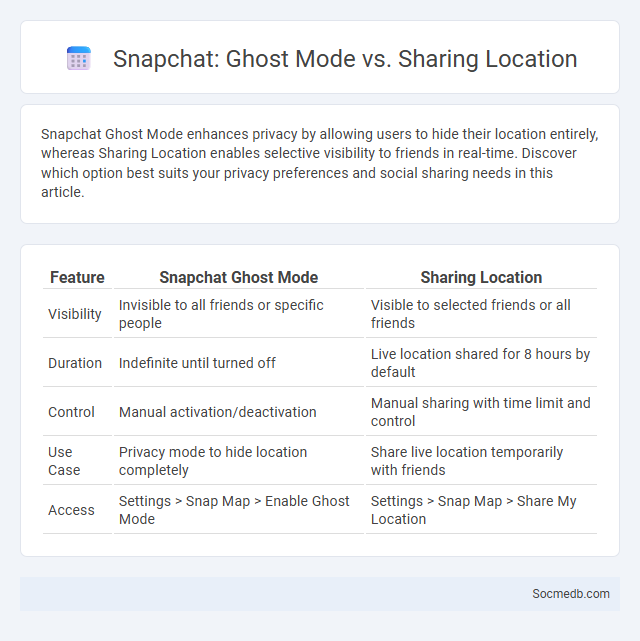 Snapchat: Ghost Mode vs. Sharing Location

Snapchat Ghost Mode enhances privacy by allowing users to hide their location entirely, whereas Sharing Location enables selective visibility to friends in real-time. Discover which option best suits your privacy preferences and social sharing needs in this article.

| Feature | Snapchat Ghost Mode | Sharing Location |
|---|---|---|
| Visibility | Invisible to all friends or specific people | Visible to selected friends or all friends |
| Duration | Indefinite until turned off | Live location shared for 8 hours by default |
| Control | Manual activation/deactivation | Manual sharing with time limit and control |
| Use Case | Privacy mode to hide location completely | Share live location temporarily with friends |
| Access | Settings > Snap Map > Enable Ghost Mode | Settings > Snap Map > Share My Location |

Socmedb.com