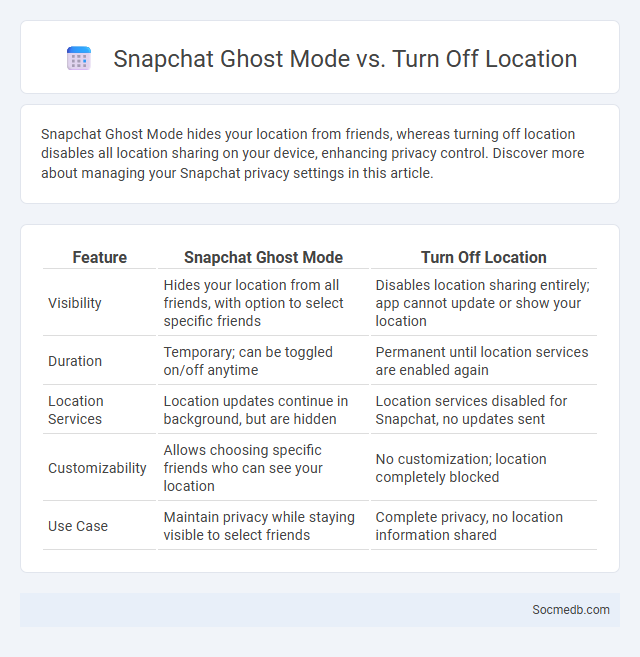 Snapchat Ghost Mode vs. Turn Off Location

Snapchat Ghost Mode hides your location from friends, whereas turning off location disables all location sharing on your device, enhancing privacy control. Discover more about managing your Snapchat privacy settings in this article.

| Feature | Snapchat Ghost Mode | Turn Off Location |
|---|---|---|
| Visibility | Hides your location from all friends, with option to select specific friends | Disables location sharing entirely; app cannot update or show your location |
| Duration | Temporary; can be toggled on/off anytime | Permanent until location services are enabled again |
| Location Services | Location updates continue in background, but are hidden | Location services disabled for Snapchat, no updates sent |
| Customizability | Allows choosing specific friends who can see your location | No customization; location completely blocked |
| Use Case | Maintain privacy while staying visible to select friends | Complete privacy, no location information shared |

Socmedb.com