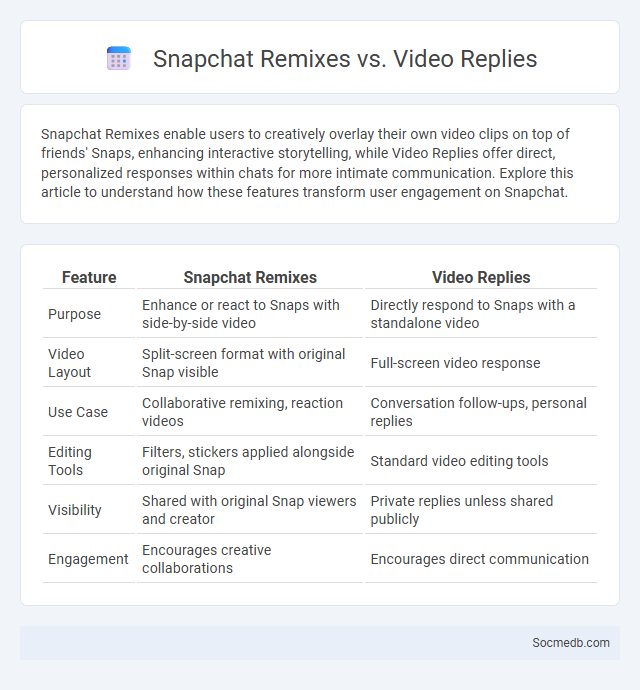 Snapchat Remixes vs. Video Replies

Snapchat Remixes enable users to creatively overlay their own video clips on top of friends' Snaps, enhancing interactive storytelling, while Video Replies offer direct, personalized responses within chats for more intimate communication. Explore this article to understand how these features transform user engagement on Snapchat.

| Feature | Snapchat Remixes | Video Replies |
|---|---|---|
| Purpose | Enhance or react to Snaps with side-by-side video | Directly respond to Snaps with a standalone video |
| Video Layout | Split-screen format with original Snap visible | Full-screen video response |
| Use Case | Collaborative remixing, reaction videos | Conversation follow-ups, personal replies |
| Editing Tools | Filters, stickers applied alongside original Snap | Standard video editing tools |
| Visibility | Shared with original Snap viewers and creator | Private replies unless shared publicly |
| Engagement | Encourages creative collaborations | Encourages direct communication |

Socmedb.com