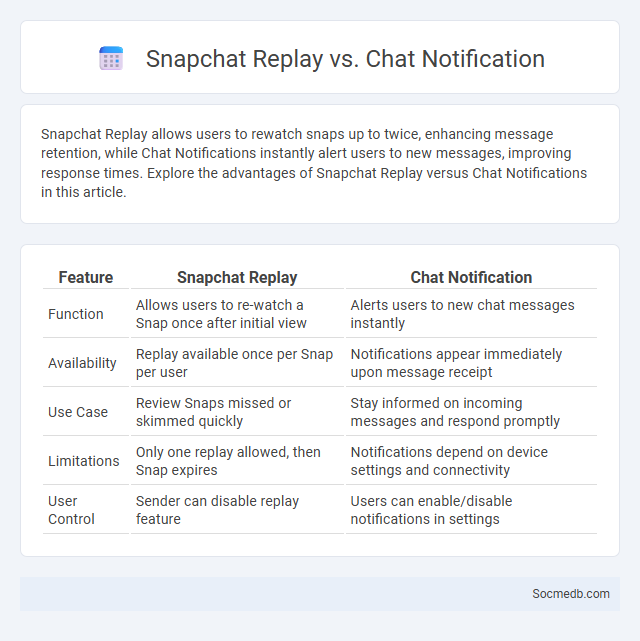 Snapchat Replay vs. Chat Notification

Snapchat Replay allows users to rewatch snaps up to twice, enhancing message retention, while Chat Notifications instantly alert users to new messages, improving response times. Explore the advantages of Snapchat Replay versus Chat Notifications in this article.

| Feature | Snapchat Replay | Chat Notification |
|---|---|---|
| Function | Allows users to re-watch a Snap once after initial view | Alerts users to new chat messages instantly |
| Availability | Replay available once per Snap per user | Notifications appear immediately upon message receipt |
| Use Case | Review Snaps missed or skimmed quickly | Stay informed on incoming messages and respond promptly |
| Limitations | Only one replay allowed, then Snap expires | Notifications depend on device settings and connectivity |
| User Control | Sender can disable replay feature | Users can enable/disable notifications in settings |

Socmedb.com