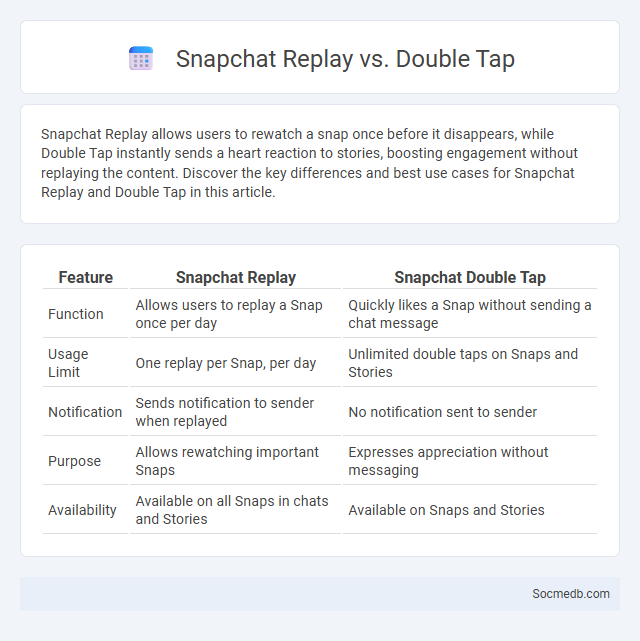 Snapchat Replay vs. Double Tap

Snapchat Replay allows users to rewatch a snap once before it disappears, while Double Tap instantly sends a heart reaction to stories, boosting engagement without replaying the content. Discover the key differences and best use cases for Snapchat Replay and Double Tap in this article.

| Feature | Snapchat Replay | Snapchat Double Tap |
|---|---|---|
| Function | Allows users to replay a Snap once per day | Quickly likes a Snap without sending a chat message |
| Usage Limit | One replay per Snap, per day | Unlimited double taps on Snaps and Stories |
| Notification | Sends notification to sender when replayed | No notification sent to sender |
| Purpose | Allows rewatching important Snaps | Expresses appreciation without messaging |
| Availability | Available on all Snaps in chats and Stories | Available on Snaps and Stories |

Socmedb.com