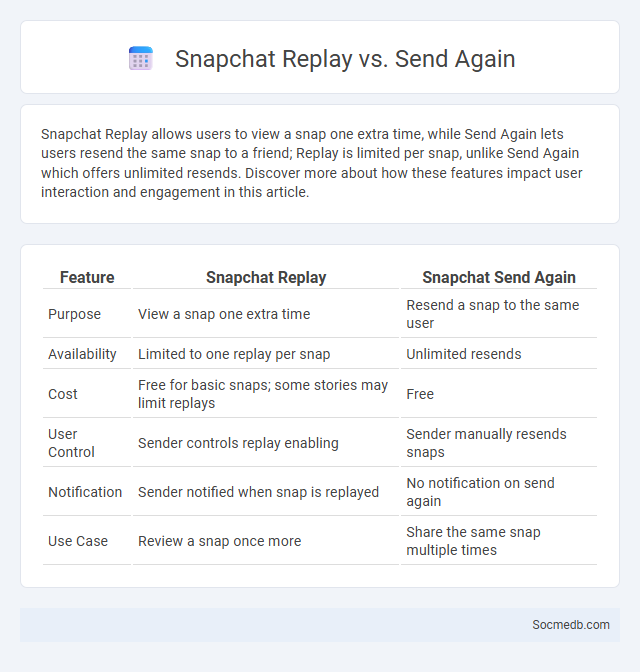 Snapchat Replay vs. Send Again

Snapchat Replay allows users to view a snap one extra time, while Send Again lets users resend the same snap to a friend; Replay is limited per snap, unlike Send Again which offers unlimited resends. Discover more about how these features impact user interaction and engagement in this article.

| Feature | Snapchat Replay | Snapchat Send Again |
|---|---|---|
| Purpose | View a snap one extra time | Resend a snap to the same user |
| Availability | Limited to one replay per snap | Unlimited resends |
| Cost | Free for basic snaps; some stories may limit replays | Free |
| User Control | Sender controls replay enabling | Sender manually resends snaps |
| Notification | Sender notified when snap is replayed | No notification on send again |
| Use Case | Review a snap once more | Share the same snap multiple times |

Socmedb.com