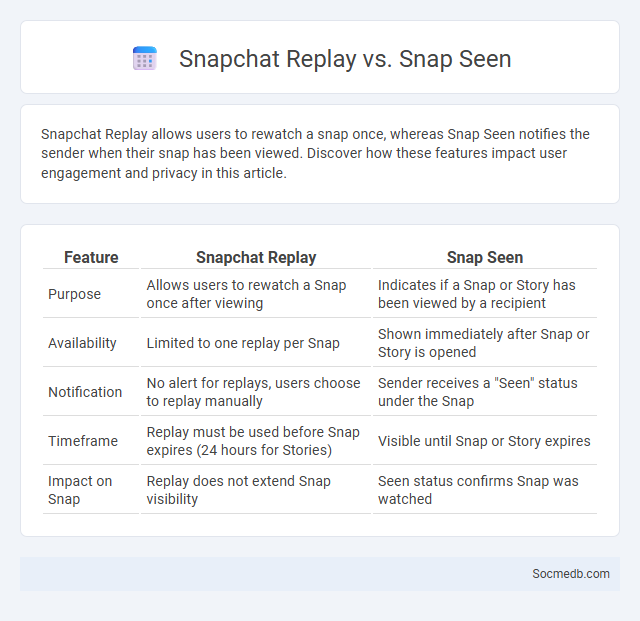 Snapchat Replay vs. Snap Seen

Snapchat Replay allows users to rewatch a snap once, whereas Snap Seen notifies the sender when their snap has been viewed. Discover how these features impact user engagement and privacy in this article.

| Feature | Snapchat Replay | Snap Seen |
|---|---|---|
| Purpose | Allows users to rewatch a Snap once after viewing | Indicates if a Snap or Story has been viewed by a recipient |
| Availability | Limited to one replay per Snap | Shown immediately after Snap or Story is opened |
| Notification | No alert for replays, users choose to replay manually | Sender receives a "Seen" status under the Snap |
| Timeframe | Replay must be used before Snap expires (24 hours for Stories) | Visible until Snap or Story expires |
| Impact on Snap | Replay does not extend Snap visibility | Seen status confirms Snap was watched |

Socmedb.com