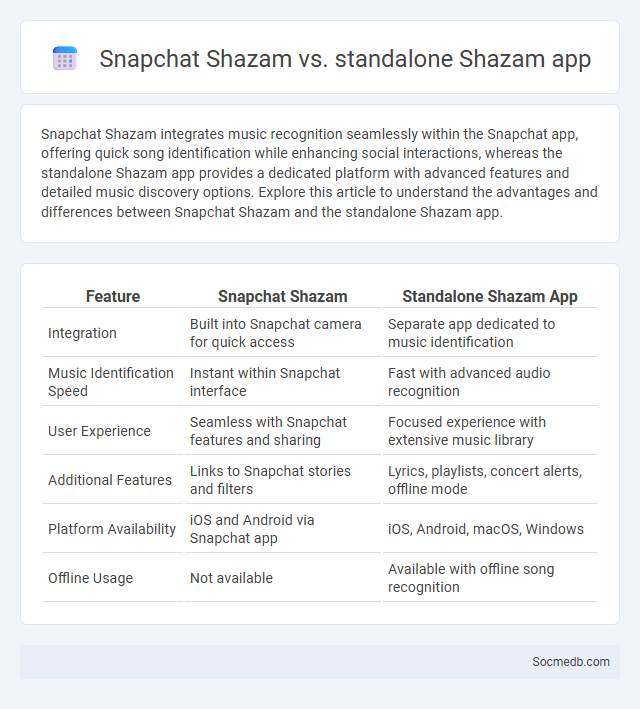 Snapchat Shazam vs. standalone Shazam app

Snapchat Shazam integrates music recognition seamlessly within the Snapchat app, offering quick song identification while enhancing social interactions, whereas the standalone Shazam app provides a dedicated platform with advanced features and detailed music discovery options. Explore this article to understand the advantages and differences between Snapchat Shazam and the standalone Shazam app.

| Feature | Snapchat Shazam | Standalone Shazam App |
|---|---|---|
| Integration | Built into Snapchat camera for quick access | Separate app dedicated to music identification |
| Music Identification Speed | Instant within Snapchat interface | Fast with advanced audio recognition |
| User Experience | Seamless with Snapchat features and sharing | Focused experience with extensive music library |
| Additional Features | Links to Snapchat stories and filters | Lyrics, playlists, concert alerts, offline mode |
| Platform Availability | iOS and Android via Snapchat app | iOS, Android, macOS, Windows |
| Offline Usage | Not available | Available with offline song recognition |

Socmedb.com