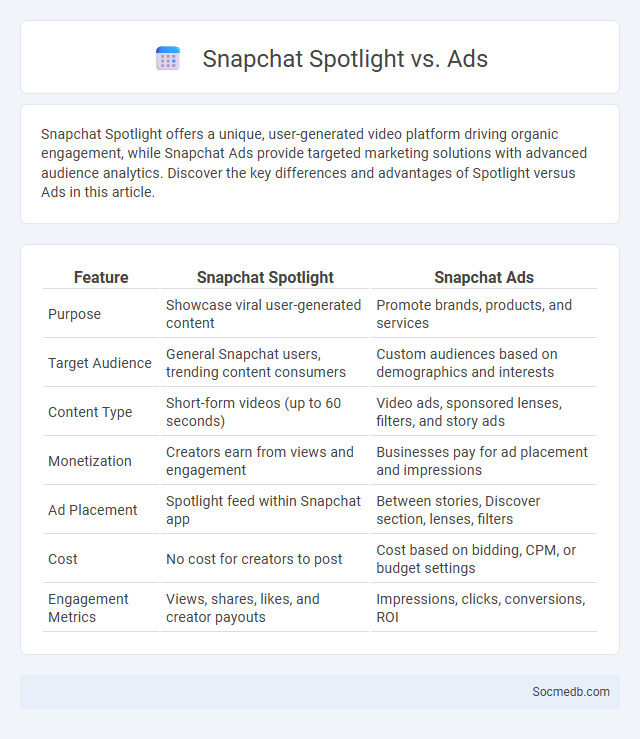 Snapchat Spotlight vs. Ads

Snapchat Spotlight offers a unique, user-generated video platform driving organic engagement, while Snapchat Ads provide targeted marketing solutions with advanced audience analytics. Discover the key differences and advantages of Spotlight versus Ads in this article.

| Feature | Snapchat Spotlight | Snapchat Ads |
|---|---|---|
| Purpose | Showcase viral user-generated content | Promote brands, products, and services |
| Target Audience | General Snapchat users, trending content consumers | Custom audiences based on demographics and interests |
| Content Type | Short-form videos (up to 60 seconds) | Video ads, sponsored lenses, filters, and story ads |
| Monetization | Creators earn from views and engagement | Businesses pay for ad placement and impressions |
| Ad Placement | Spotlight feed within Snapchat app | Between stories, Discover section, lenses, filters |
| Cost | No cost for creators to post | Cost based on bidding, CPM, or budget settings |
| Engagement Metrics | Views, shares, likes, and creator payouts | Impressions, clicks, conversions, ROI |

Socmedb.com