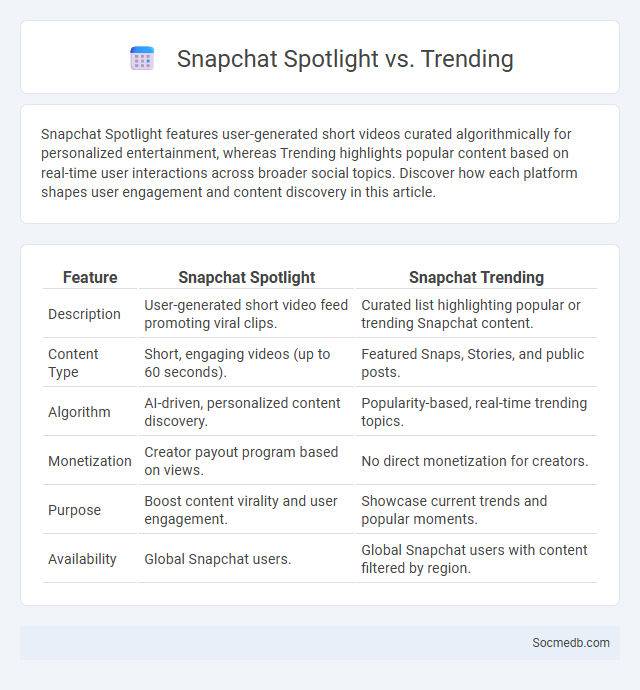 Snapchat Spotlight vs. Trending

Snapchat Spotlight features user-generated short videos curated algorithmically for personalized entertainment, whereas Trending highlights popular content based on real-time user interactions across broader social topics. Discover how each platform shapes user engagement and content discovery in this article.

| Feature | Snapchat Spotlight | Snapchat Trending |
|---|---|---|
| Description | User-generated short video feed promoting viral clips. | Curated list highlighting popular or trending Snapchat content. |
| Content Type | Short, engaging videos (up to 60 seconds). | Featured Snaps, Stories, and public posts. |
| Algorithm | AI-driven, personalized content discovery. | Popularity-based, real-time trending topics. |
| Monetization | Creator payout program based on views. | No direct monetization for creators. |
| Purpose | Boost content virality and user engagement. | Showcase current trends and popular moments. |
| Availability | Global Snapchat users. | Global Snapchat users with content filtered by region. |

Socmedb.com