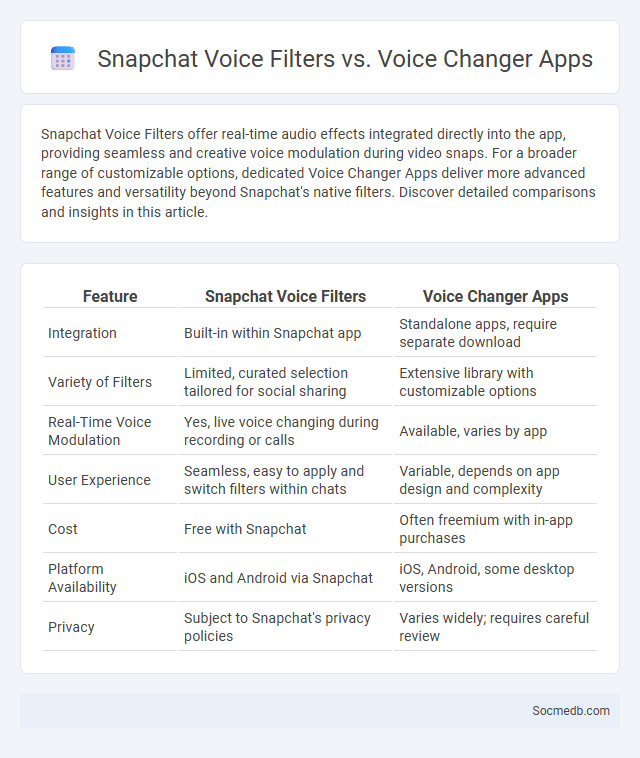 Snapchat Voice Filters vs. Voice Changer Apps

Snapchat Voice Filters offer real-time audio effects integrated directly into the app, providing seamless and creative voice modulation during video snaps. For a broader range of customizable options, dedicated Voice Changer Apps deliver more advanced features and versatility beyond Snapchat's native filters. Discover detailed comparisons and insights in this article.

| Feature | Snapchat Voice Filters | Voice Changer Apps |
|---|---|---|
| Integration | Built-in within Snapchat app | Standalone apps, require separate download |
| Variety of Filters | Limited, curated selection tailored for social sharing | Extensive library with customizable options |
| Real-Time Voice Modulation | Yes, live voice changing during recording or calls | Available, varies by app |
| User Experience | Seamless, easy to apply and switch filters within chats | Variable, depends on app design and complexity |
| Cost | Free with Snapchat | Often freemium with in-app purchases |
| Platform Availability | iOS and Android via Snapchat | iOS, Android, some desktop versions |
| Privacy | Subject to Snapchat's privacy policies | Varies widely; requires careful review |

Socmedb.com