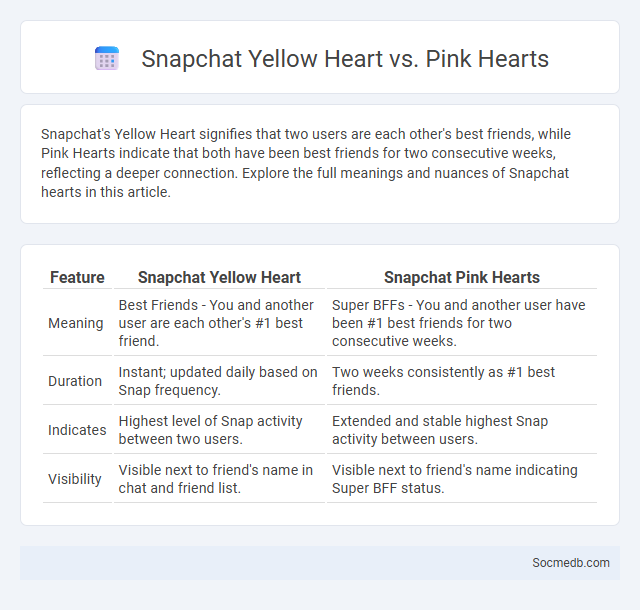 Snapchat Yellow Heart vs. Pink Hearts

Snapchat's Yellow Heart signifies that two users are each other's best friends, while Pink Hearts indicate that both have been best friends for two consecutive weeks, reflecting a deeper connection. Explore the full meanings and nuances of Snapchat hearts in this article.

| Feature | Snapchat Yellow Heart | Snapchat Pink Hearts |
|---|---|---|
| Meaning | Best Friends - You and another user are each other's #1 best friend. | Super BFFs - You and another user have been #1 best friends for two consecutive weeks. |
| Duration | Instant; updated daily based on Snap frequency. | Two weeks consistently as #1 best friends. |
| Indicates | Highest level of Snap activity between two users. | Extended and stable highest Snap activity between users. |
| Visibility | Visible next to friend's name in chat and friend list. | Visible next to friend's name indicating Super BFF status. |

Socmedb.com