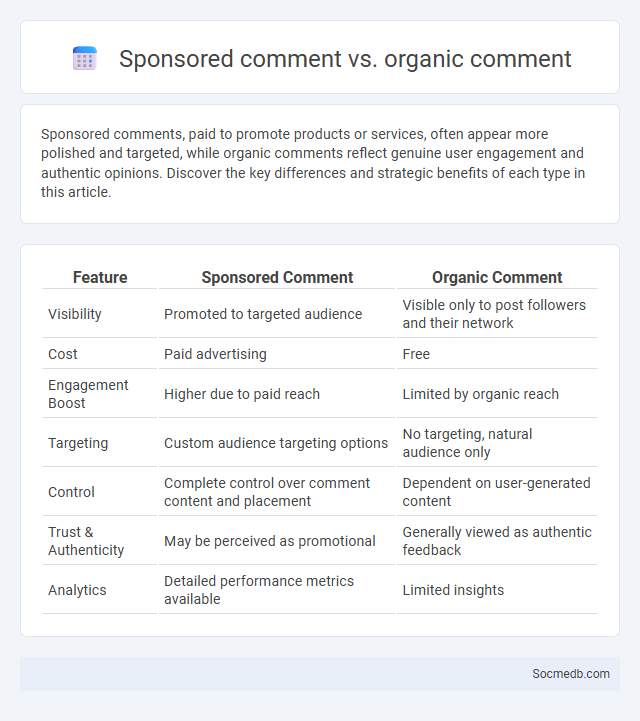 Sponsored comment vs. organic comment

Sponsored comments, paid to promote products or services, often appear more polished and targeted, while organic comments reflect genuine user engagement and authentic opinions. Discover the key differences and strategic benefits of each type in this article.

| Feature | Sponsored Comment | Organic Comment |
|---|---|---|
| Visibility | Promoted to targeted audience | Visible only to post followers and their network |
| Cost | Paid advertising | Free |
| Engagement Boost | Higher due to paid reach | Limited by organic reach |
| Targeting | Custom audience targeting options | No targeting, natural audience only |
| Control | Complete control over comment content and placement | Dependent on user-generated content |
| Trust & Authenticity | May be perceived as promotional | Generally viewed as authentic feedback |
| Analytics | Detailed performance metrics available | Limited insights |

Socmedb.com