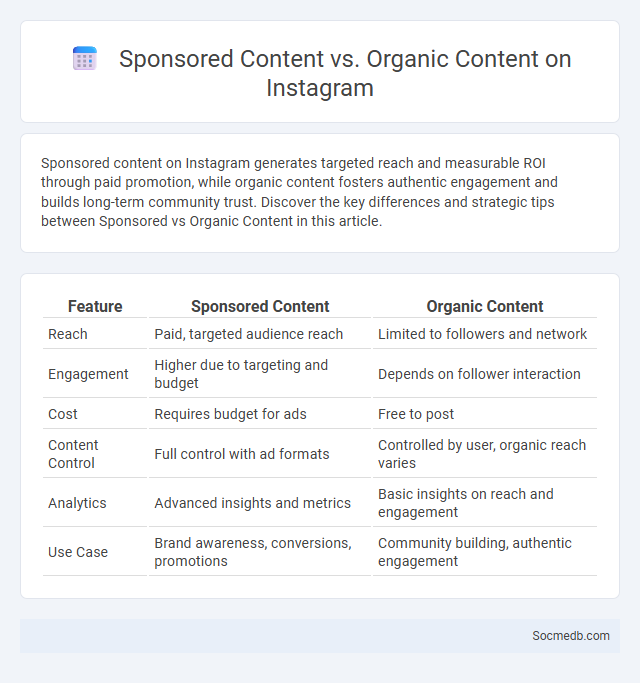 Sponsored Content vs. Organic Content on Instagram

Sponsored content on Instagram generates targeted reach and measurable ROI through paid promotion, while organic content fosters authentic engagement and builds long-term community trust. Discover the key differences and strategic tips between Sponsored vs Organic Content in this article.

| Feature | Sponsored Content | Organic Content |
|---|---|---|
| Reach | Paid, targeted audience reach | Limited to followers and network |
| Engagement | Higher due to targeting and budget | Depends on follower interaction |
| Cost | Requires budget for ads | Free to post |
| Content Control | Full control with ad formats | Controlled by user, organic reach varies |
| Analytics | Advanced insights and metrics | Basic insights on reach and engagement |
| Use Case | Brand awareness, conversions, promotions | Community building, authentic engagement |

Socmedb.com