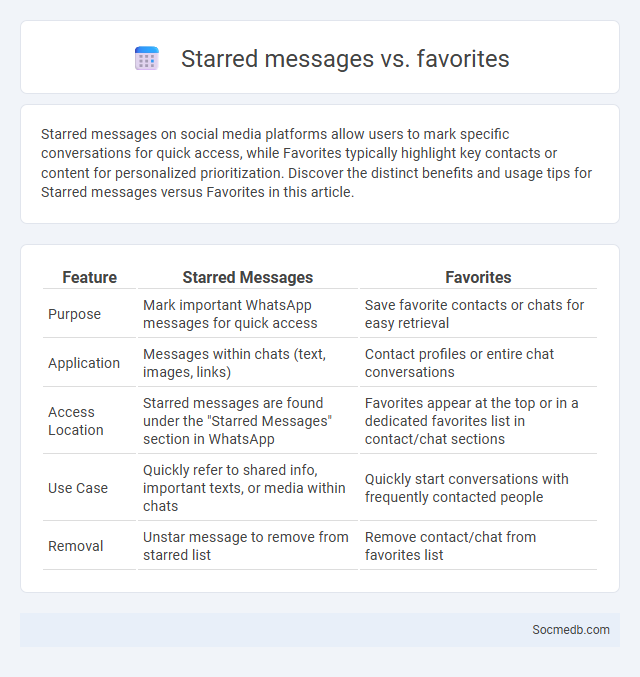 Starred messages vs. favorites

Starred messages on social media platforms allow users to mark specific conversations for quick access, while Favorites typically highlight key contacts or content for personalized prioritization. Discover the distinct benefits and usage tips for Starred messages versus Favorites in this article.

| Feature | Starred Messages | Favorites |
|---|---|---|
| Purpose | Mark important WhatsApp messages for quick access | Save favorite contacts or chats for easy retrieval |
| Application | Messages within chats (text, images, links) | Contact profiles or entire chat conversations |
| Access Location | Starred messages are found under the "Starred Messages" section in WhatsApp | Favorites appear at the top or in a dedicated favorites list in contact/chat sections |
| Use Case | Quickly refer to shared info, important texts, or media within chats | Quickly start conversations with frequently contacted people |
| Removal | Unstar message to remove from starred list | Remove contact/chat from favorites list |

Socmedb.com