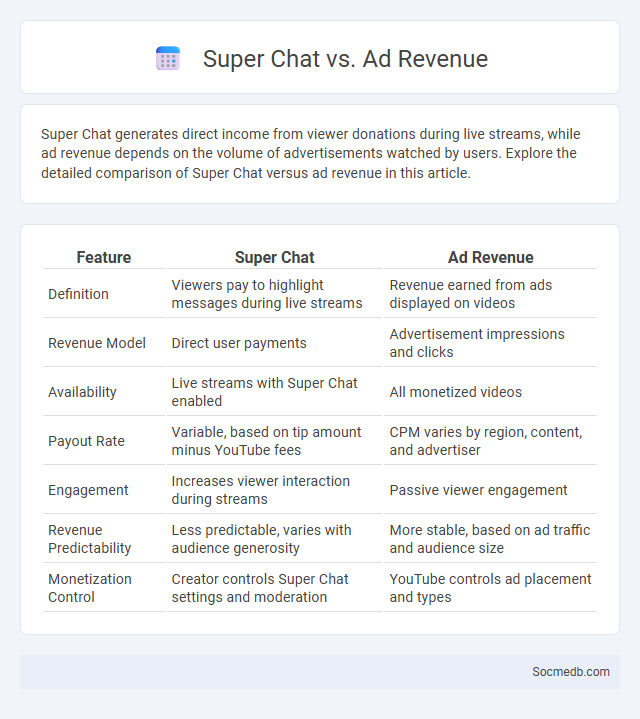 Super Chat vs. Ad Revenue

Super Chat generates direct income from viewer donations during live streams, while ad revenue depends on the volume of advertisements watched by users. Explore the detailed comparison of Super Chat versus ad revenue in this article.

| Feature | Super Chat | Ad Revenue |
|---|---|---|
| Definition | Viewers pay to highlight messages during live streams | Revenue earned from ads displayed on videos |
| Revenue Model | Direct user payments | Advertisement impressions and clicks |
| Availability | Live streams with Super Chat enabled | All monetized videos |
| Payout Rate | Variable, based on tip amount minus YouTube fees | CPM varies by region, content, and advertiser |
| Engagement | Increases viewer interaction during streams | Passive viewer engagement |
| Revenue Predictability | Less predictable, varies with audience generosity | More stable, based on ad traffic and audience size |
| Monetization Control | Creator controls Super Chat settings and moderation | YouTube controls ad placement and types |

Socmedb.com