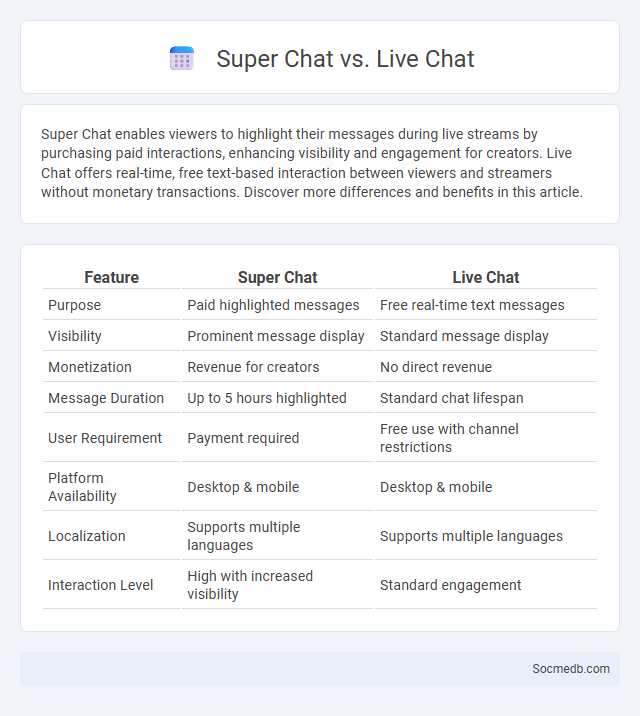 Super Chat vs. Live Chat

Super Chat enables viewers to highlight their messages during live streams by purchasing paid interactions, enhancing visibility and engagement for creators. Live Chat offers real-time, free text-based interaction between viewers and streamers without monetary transactions. Discover more differences and benefits in this article.

| Feature | Super Chat | Live Chat |
|---|---|---|
| Purpose | Paid highlighted messages | Free real-time text messages |
| Visibility | Prominent message display | Standard message display |
| Monetization | Revenue for creators | No direct revenue |
| Message Duration | Up to 5 hours highlighted | Standard chat lifespan |
| User Requirement | Payment required | Free use with channel restrictions |
| Platform Availability | Desktop & mobile | Desktop & mobile |
| Localization | Supports multiple languages | Supports multiple languages |
| Interaction Level | High with increased visibility | Standard engagement |

Socmedb.com