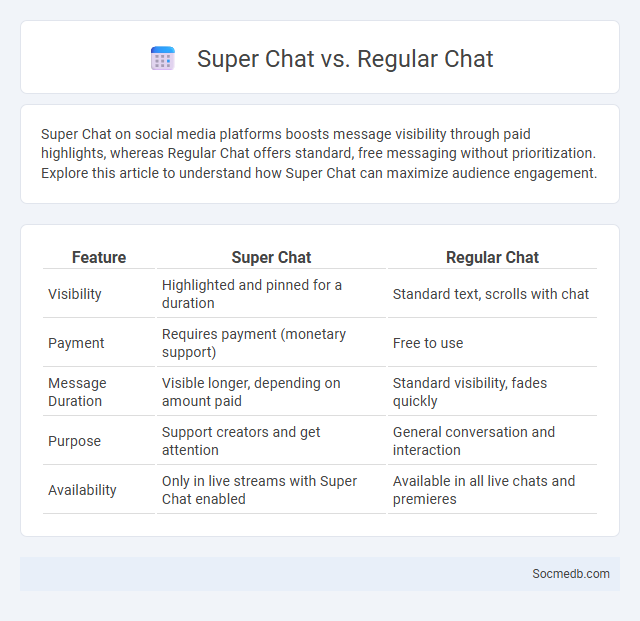 Super Chat vs. Regular Chat

Super Chat on social media platforms boosts message visibility through paid highlights, whereas Regular Chat offers standard, free messaging without prioritization. Explore this article to understand how Super Chat can maximize audience engagement.

| Feature | Super Chat | Regular Chat |
|---|---|---|
| Visibility | Highlighted and pinned for a duration | Standard text, scrolls with chat |
| Payment | Requires payment (monetary support) | Free to use |
| Message Duration | Visible longer, depending on amount paid | Standard visibility, fades quickly |
| Purpose | Support creators and get attention | General conversation and interaction |
| Availability | Only in live streams with Super Chat enabled | Available in all live chats and premieres |

Socmedb.com