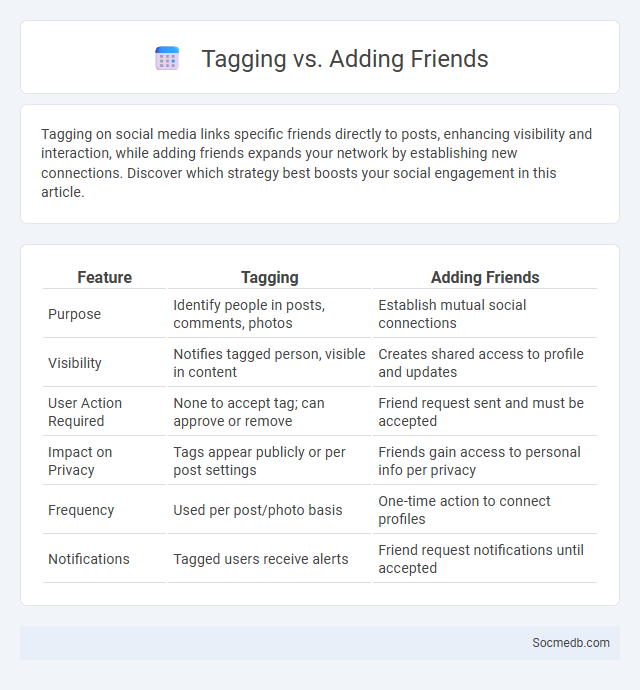 Tagging vs. Adding Friends

Tagging on social media links specific friends directly to posts, enhancing visibility and interaction, while adding friends expands your network by establishing new connections. Discover which strategy best boosts your social engagement in this article.

| Feature | Tagging | Adding Friends |
|---|---|---|
| Purpose | Identify people in posts, comments, photos | Establish mutual social connections |
| Visibility | Notifies tagged person, visible in content | Creates shared access to profile and updates |
| User Action Required | None to accept tag; can approve or remove | Friend request sent and must be accepted |
| Impact on Privacy | Tags appear publicly or per post settings | Friends gain access to personal info per privacy |
| Frequency | Used per post/photo basis | One-time action to connect profiles |
| Notifications | Tagged users receive alerts | Friend request notifications until accepted |

Socmedb.com