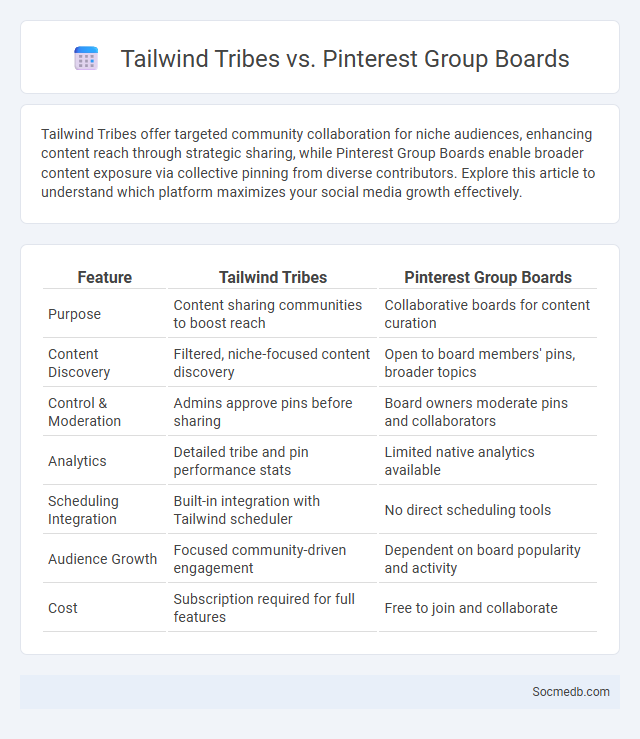 Tailwind Tribes vs. Pinterest Group Boards

Tailwind Tribes offer targeted community collaboration for niche audiences, enhancing content reach through strategic sharing, while Pinterest Group Boards enable broader content exposure via collective pinning from diverse contributors. Explore this article to understand which platform maximizes your social media growth effectively.

| Feature | Tailwind Tribes | Pinterest Group Boards |
|---|---|---|
| Purpose | Content sharing communities to boost reach | Collaborative boards for content curation |
| Content Discovery | Filtered, niche-focused content discovery | Open to board members' pins, broader topics |
| Control & Moderation | Admins approve pins before sharing | Board owners moderate pins and collaborators |
| Analytics | Detailed tribe and pin performance stats | Limited native analytics available |
| Scheduling Integration | Built-in integration with Tailwind scheduler | No direct scheduling tools |
| Audience Growth | Focused community-driven engagement | Dependent on board popularity and activity |
| Cost | Subscription required for full features | Free to join and collaborate |

Socmedb.com