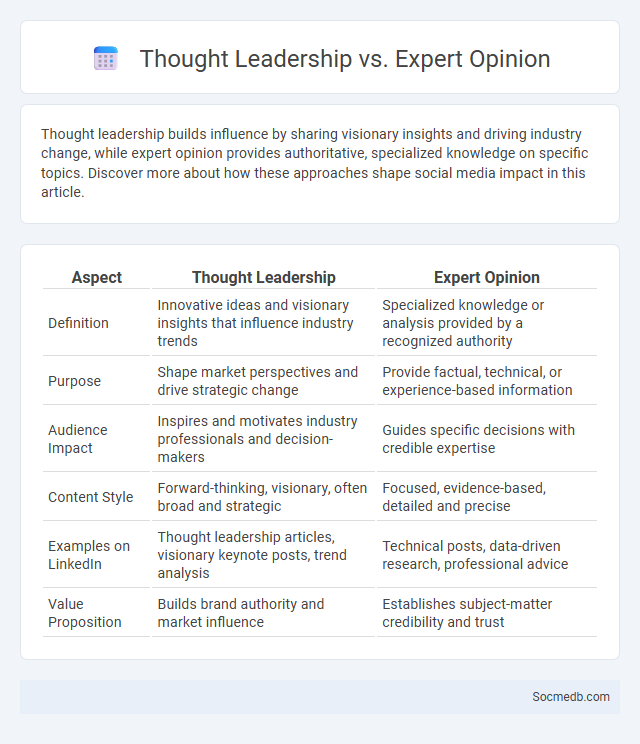 Thought Leadership vs. Expert Opinion

Thought leadership builds influence by sharing visionary insights and driving industry change, while expert opinion provides authoritative, specialized knowledge on specific topics. Discover more about how these approaches shape social media impact in this article.

| Aspect | Thought Leadership | Expert Opinion |
|---|---|---|
| Definition | Innovative ideas and visionary insights that influence industry trends | Specialized knowledge or analysis provided by a recognized authority |
| Purpose | Shape market perspectives and drive strategic change | Provide factual, technical, or experience-based information |
| Audience Impact | Inspires and motivates industry professionals and decision-makers | Guides specific decisions with credible expertise |
| Content Style | Forward-thinking, visionary, often broad and strategic | Focused, evidence-based, detailed and precise |
| Examples on LinkedIn | Thought leadership articles, visionary keynote posts, trend analysis | Technical posts, data-driven research, professional advice |
| Value Proposition | Builds brand authority and market influence | Establishes subject-matter credibility and trust |

Socmedb.com