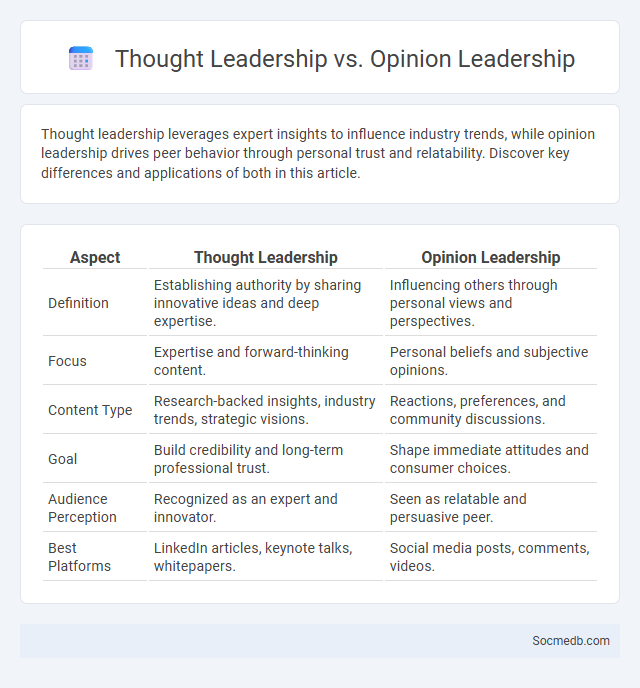 Thought Leadership vs. Opinion Leadership

Thought leadership leverages expert insights to influence industry trends, while opinion leadership drives peer behavior through personal trust and relatability. Discover key differences and applications of both in this article.

| Aspect | Thought Leadership | Opinion Leadership |
|---|---|---|
| Definition | Establishing authority by sharing innovative ideas and deep expertise. | Influencing others through personal views and perspectives. |
| Focus | Expertise and forward-thinking content. | Personal beliefs and subjective opinions. |
| Content Type | Research-backed insights, industry trends, strategic visions. | Reactions, preferences, and community discussions. |
| Goal | Build credibility and long-term professional trust. | Shape immediate attitudes and consumer choices. |
| Audience Perception | Recognized as an expert and innovator. | Seen as relatable and persuasive peer. |
| Best Platforms | LinkedIn articles, keynote talks, whitepapers. | Social media posts, comments, videos. |

Socmedb.com