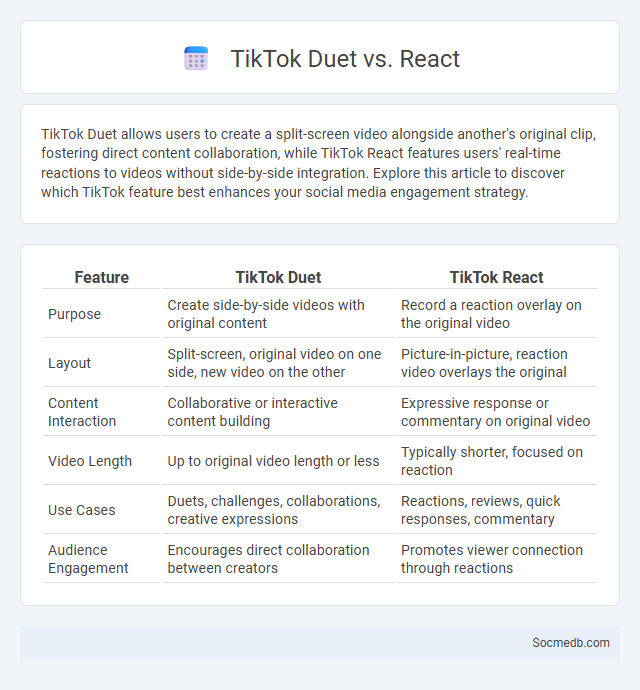 TikTok Duet vs. React

TikTok Duet allows users to create a split-screen video alongside another's original clip, fostering direct content collaboration, while TikTok React features users' real-time reactions to videos without side-by-side integration. Explore this article to discover which TikTok feature best enhances your social media engagement strategy.

| Feature | TikTok Duet | TikTok React |
|---|---|---|
| Purpose | Create side-by-side videos with original content | Record a reaction overlay on the original video |
| Layout | Split-screen, original video on one side, new video on the other | Picture-in-picture, reaction video overlays the original |
| Content Interaction | Collaborative or interactive content building | Expressive response or commentary on original video |
| Video Length | Up to original video length or less | Typically shorter, focused on reaction |
| Use Cases | Duets, challenges, collaborations, creative expressions | Reactions, reviews, quick responses, commentary |
| Audience Engagement | Encourages direct collaboration between creators | Promotes viewer connection through reactions |

Socmedb.com