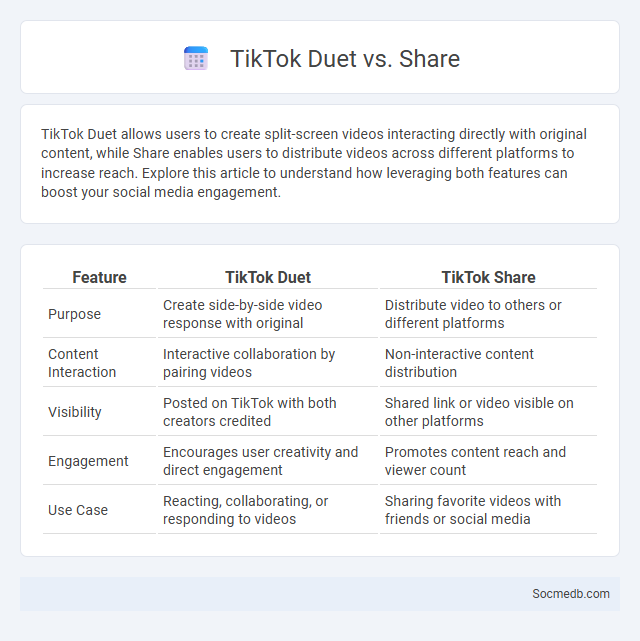 TikTok Duet vs. Share

TikTok Duet allows users to create split-screen videos interacting directly with original content, while Share enables users to distribute videos across different platforms to increase reach. Explore this article to understand how leveraging both features can boost your social media engagement.

| Feature | TikTok Duet | TikTok Share |
|---|---|---|
| Purpose | Create side-by-side video response with original | Distribute video to others or different platforms |
| Content Interaction | Interactive collaboration by pairing videos | Non-interactive content distribution |
| Visibility | Posted on TikTok with both creators credited | Shared link or video visible on other platforms |
| Engagement | Encourages user creativity and direct engagement | Promotes content reach and viewer count |
| Use Case | Reacting, collaborating, or responding to videos | Sharing favorite videos with friends or social media |

Socmedb.com