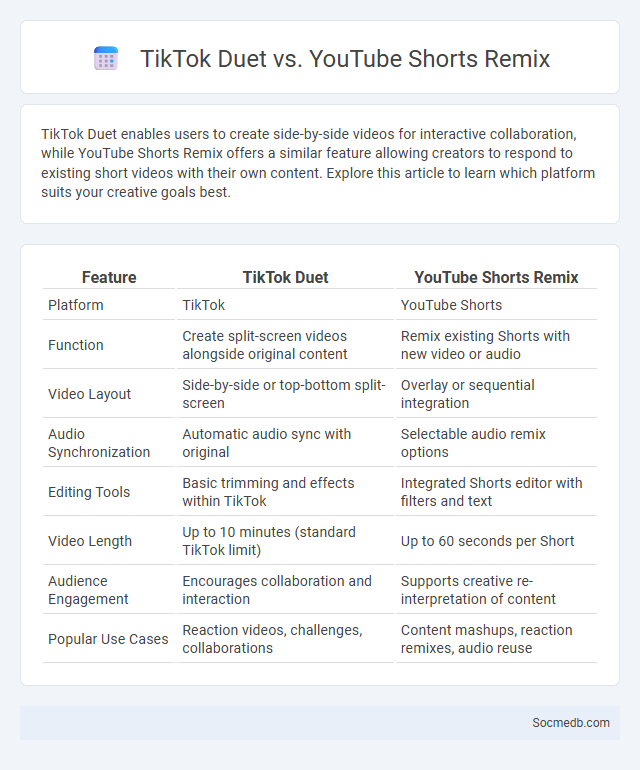 TikTok Duet vs. YouTube Shorts Remix

TikTok Duet enables users to create side-by-side videos for interactive collaboration, while YouTube Shorts Remix offers a similar feature allowing creators to respond to existing short videos with their own content. Explore this article to learn which platform suits your creative goals best.

| Feature | TikTok Duet | YouTube Shorts Remix |
|---|---|---|
| Platform | TikTok | YouTube Shorts |
| Function | Create split-screen videos alongside original content | Remix existing Shorts with new video or audio |
| Video Layout | Side-by-side or top-bottom split-screen | Overlay or sequential integration |
| Audio Synchronization | Automatic audio sync with original | Selectable audio remix options |
| Editing Tools | Basic trimming and effects within TikTok | Integrated Shorts editor with filters and text |
| Video Length | Up to 10 minutes (standard TikTok limit) | Up to 60 seconds per Short |
| Audience Engagement | Encourages collaboration and interaction | Supports creative re-interpretation of content |
| Popular Use Cases | Reaction videos, challenges, collaborations | Content mashups, reaction remixes, audio reuse |

Socmedb.com