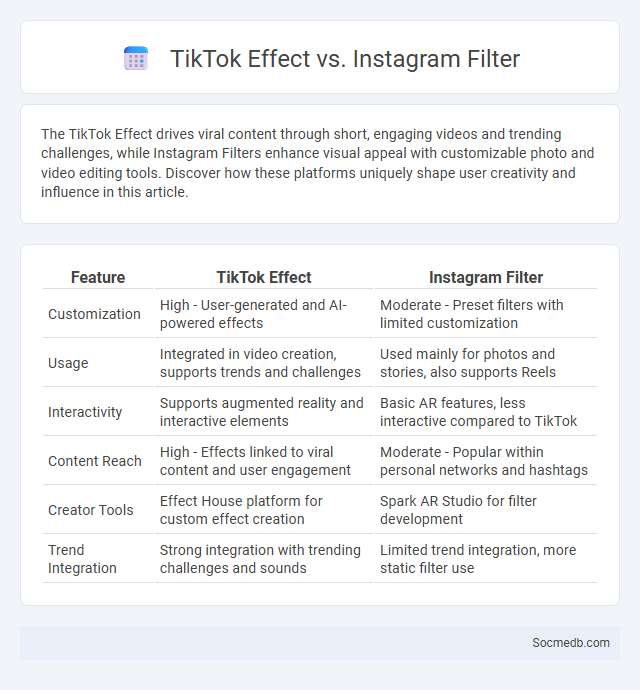 TikTok Effect vs. Instagram Filter

The TikTok Effect drives viral content through short, engaging videos and trending challenges, while Instagram Filters enhance visual appeal with customizable photo and video editing tools. Discover how these platforms uniquely shape user creativity and influence in this article.

| Feature | TikTok Effect | Instagram Filter |
|---|---|---|
| Customization | High - User-generated and AI-powered effects | Moderate - Preset filters with limited customization |
| Usage | Integrated in video creation, supports trends and challenges | Used mainly for photos and stories, also supports Reels |
| Interactivity | Supports augmented reality and interactive elements | Basic AR features, less interactive compared to TikTok |
| Content Reach | High - Effects linked to viral content and user engagement | Moderate - Popular within personal networks and hashtags |
| Creator Tools | Effect House platform for custom effect creation | Spark AR Studio for filter development |
| Trend Integration | Strong integration with trending challenges and sounds | Limited trend integration, more static filter use |

Socmedb.com