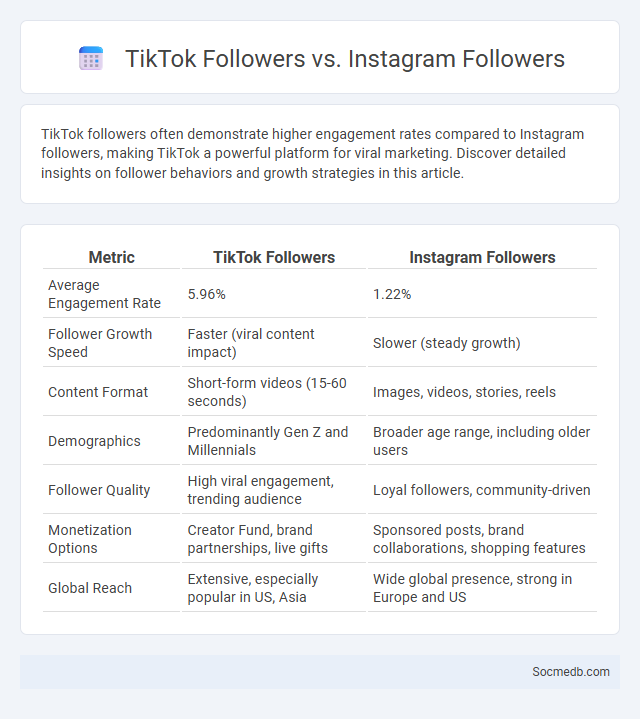 TikTok Followers vs. Instagram Followers

TikTok followers often demonstrate higher engagement rates compared to Instagram followers, making TikTok a powerful platform for viral marketing. Discover detailed insights on follower behaviors and growth strategies in this article.

| Metric | TikTok Followers | Instagram Followers |
|---|---|---|
| Average Engagement Rate | 5.96% | 1.22% |
| Follower Growth Speed | Faster (viral content impact) | Slower (steady growth) |
| Content Format | Short-form videos (15-60 seconds) | Images, videos, stories, reels |
| Demographics | Predominantly Gen Z and Millennials | Broader age range, including older users |
| Follower Quality | High viral engagement, trending audience | Loyal followers, community-driven |
| Monetization Options | Creator Fund, brand partnerships, live gifts | Sponsored posts, brand collaborations, shopping features |
| Global Reach | Extensive, especially popular in US, Asia | Wide global presence, strong in Europe and US |

Socmedb.com