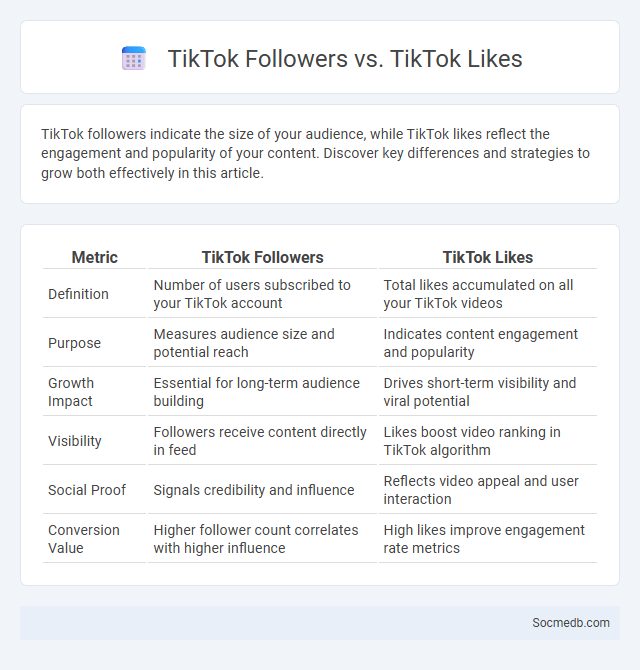 TikTok Followers vs. TikTok Likes

TikTok followers indicate the size of your audience, while TikTok likes reflect the engagement and popularity of your content. Discover key differences and strategies to grow both effectively in this article.

| Metric | TikTok Followers | TikTok Likes |
|---|---|---|
| Definition | Number of users subscribed to your TikTok account | Total likes accumulated on all your TikTok videos |
| Purpose | Measures audience size and potential reach | Indicates content engagement and popularity |
| Growth Impact | Essential for long-term audience building | Drives short-term visibility and viral potential |
| Visibility | Followers receive content directly in feed | Likes boost video ranking in TikTok algorithm |
| Social Proof | Signals credibility and influence | Reflects video appeal and user interaction |
| Conversion Value | Higher follower count correlates with higher influence | High likes improve engagement rate metrics |

Socmedb.com