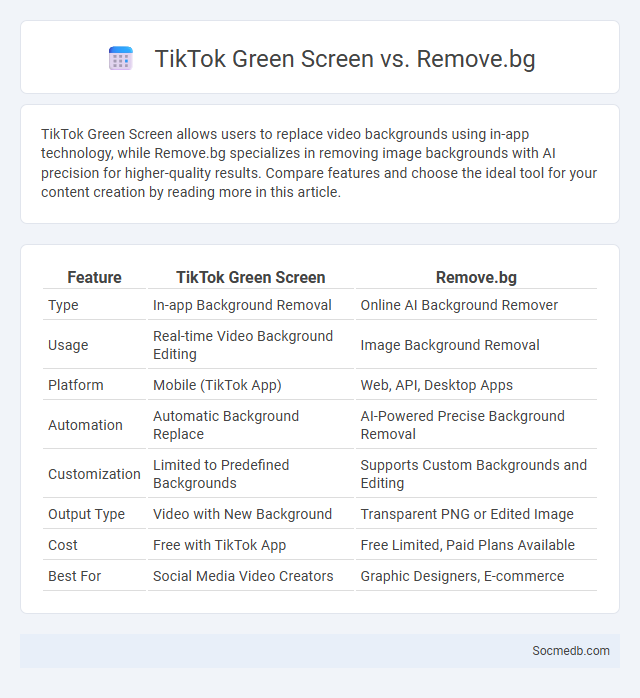 TikTok Green Screen vs. Remove.bg

TikTok Green Screen allows users to replace video backgrounds using in-app technology, while Remove.bg specializes in removing image backgrounds with AI precision for higher-quality results. Compare features and choose the ideal tool for your content creation by reading more in this article.

| Feature | TikTok Green Screen | Remove.bg |
|---|---|---|
| Type | In-app Background Removal | Online AI Background Remover |
| Usage | Real-time Video Background Editing | Image Background Removal |
| Platform | Mobile (TikTok App) | Web, API, Desktop Apps |
| Automation | Automatic Background Replace | AI-Powered Precise Background Removal |
| Customization | Limited to Predefined Backgrounds | Supports Custom Backgrounds and Editing |
| Output Type | Video with New Background | Transparent PNG or Edited Image |
| Cost | Free with TikTok App | Free Limited, Paid Plans Available |
| Best For | Social Media Video Creators | Graphic Designers, E-commerce |

Socmedb.com