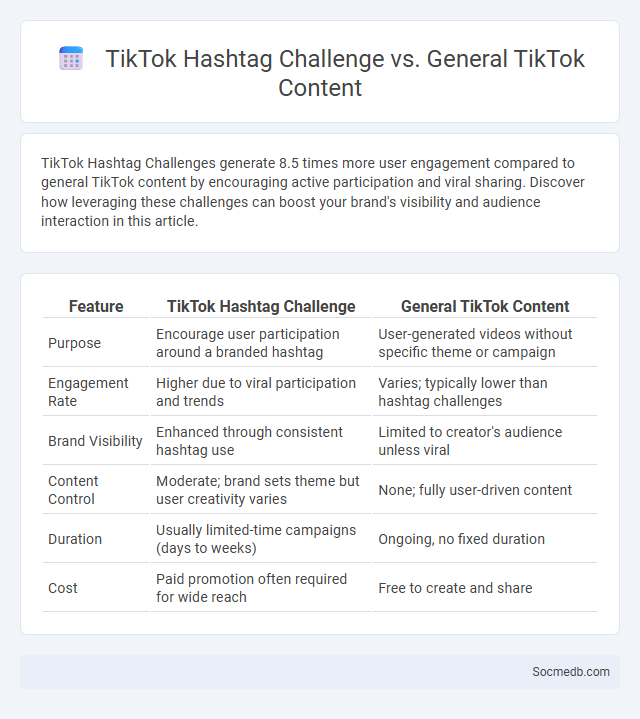 TikTok Hashtag Challenge vs. General TikTok Content

TikTok Hashtag Challenges generate 8.5 times more user engagement compared to general TikTok content by encouraging active participation and viral sharing. Discover how leveraging these challenges can boost your brand's visibility and audience interaction in this article.

| Feature | TikTok Hashtag Challenge | General TikTok Content |
|---|---|---|
| Purpose | Encourage user participation around a branded hashtag | User-generated videos without specific theme or campaign |
| Engagement Rate | Higher due to viral participation and trends | Varies; typically lower than hashtag challenges |
| Brand Visibility | Enhanced through consistent hashtag use | Limited to creator's audience unless viral |
| Content Control | Moderate; brand sets theme but user creativity varies | None; fully user-driven content |
| Duration | Usually limited-time campaigns (days to weeks) | Ongoing, no fixed duration |
| Cost | Paid promotion often required for wide reach | Free to create and share |

Socmedb.com