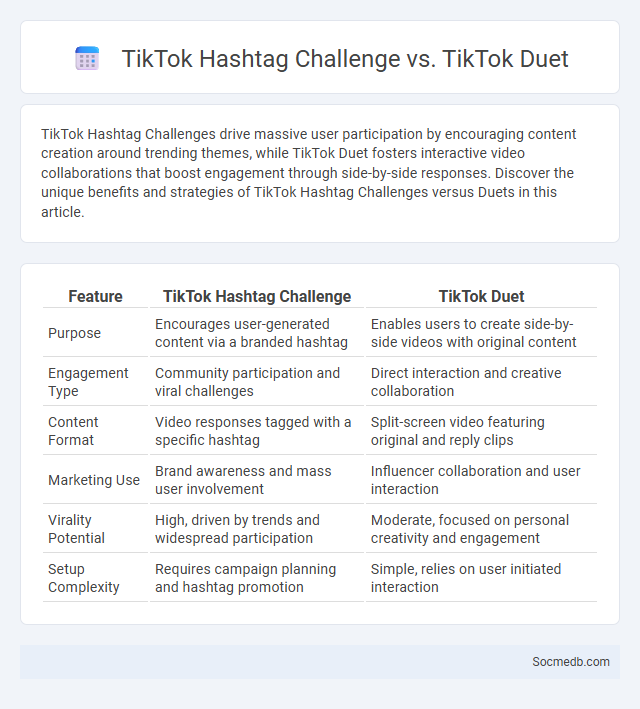 TikTok Hashtag Challenge vs. TikTok Duet

TikTok Hashtag Challenges drive massive user participation by encouraging content creation around trending themes, while TikTok Duet fosters interactive video collaborations that boost engagement through side-by-side responses. Discover the unique benefits and strategies of TikTok Hashtag Challenges versus Duets in this article.

| Feature | TikTok Hashtag Challenge | TikTok Duet |
|---|---|---|
| Purpose | Encourages user-generated content via a branded hashtag | Enables users to create side-by-side videos with original content |
| Engagement Type | Community participation and viral challenges | Direct interaction and creative collaboration |
| Content Format | Video responses tagged with a specific hashtag | Split-screen video featuring original and reply clips |
| Marketing Use | Brand awareness and mass user involvement | Influencer collaboration and user interaction |
| Virality Potential | High, driven by trends and widespread participation | Moderate, focused on personal creativity and engagement |
| Setup Complexity | Requires campaign planning and hashtag promotion | Simple, relies on user initiated interaction |

Socmedb.com